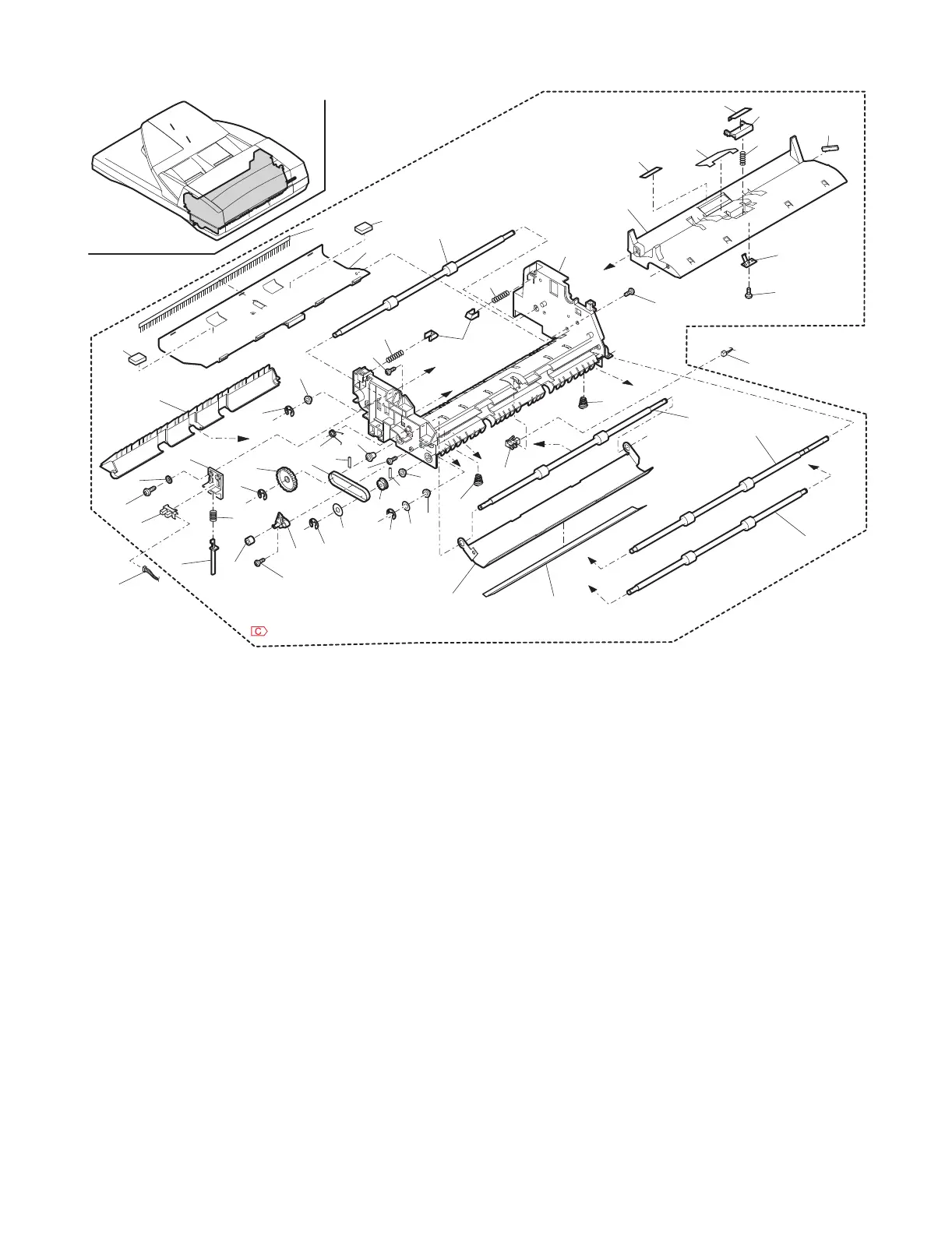 C