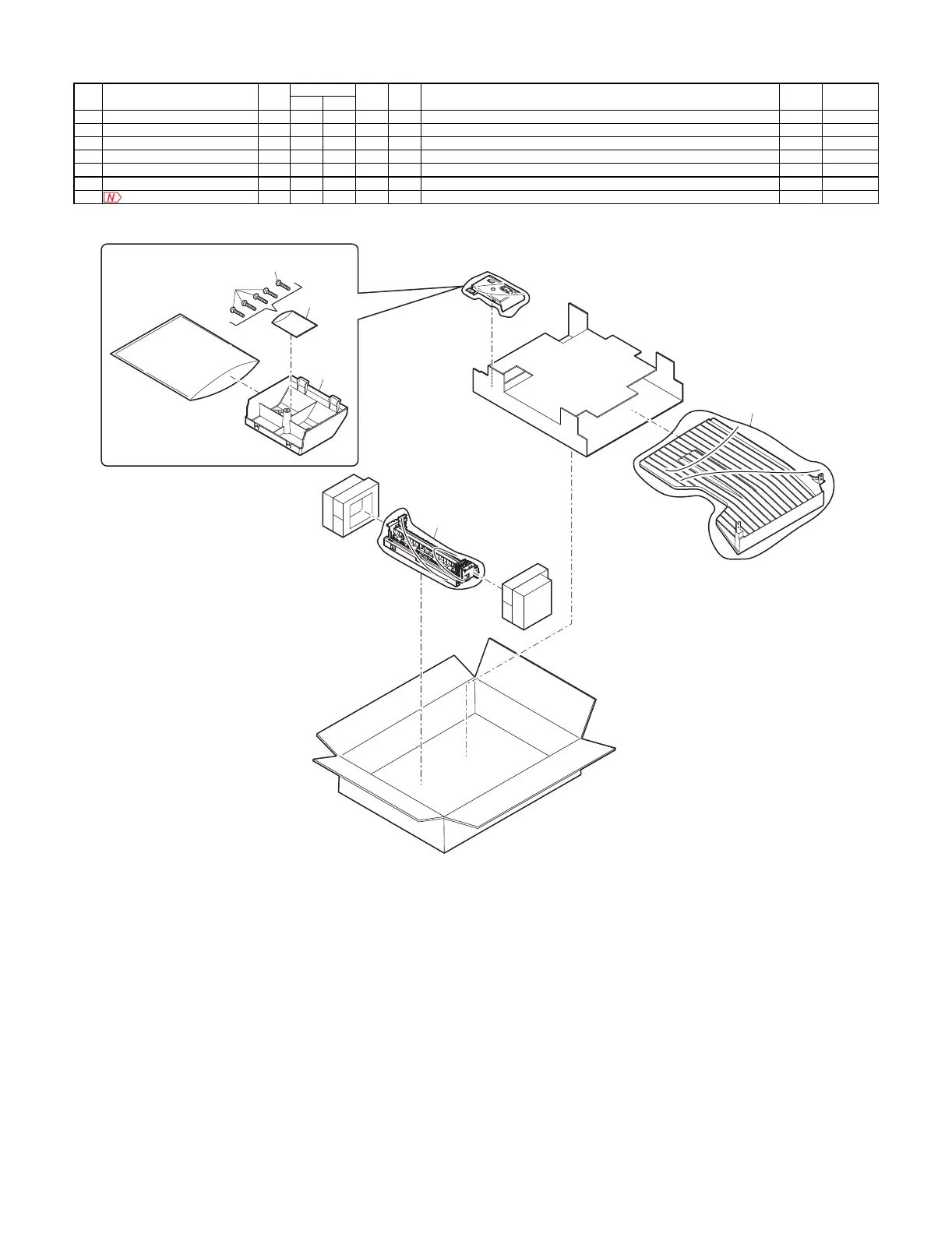 N