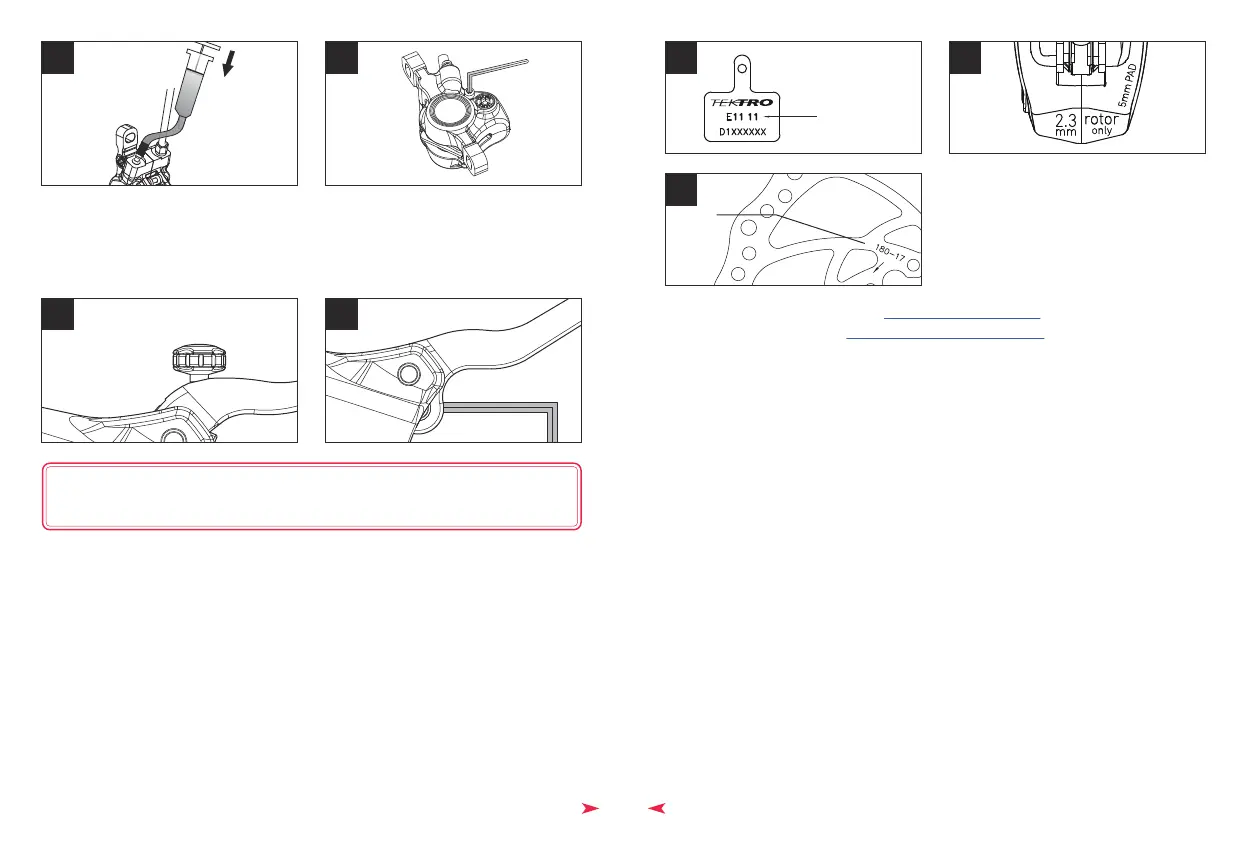 TEKTRO
E11 11
D1XXXXXX

5mm PAD
2.3 mm
rotor only

180-17