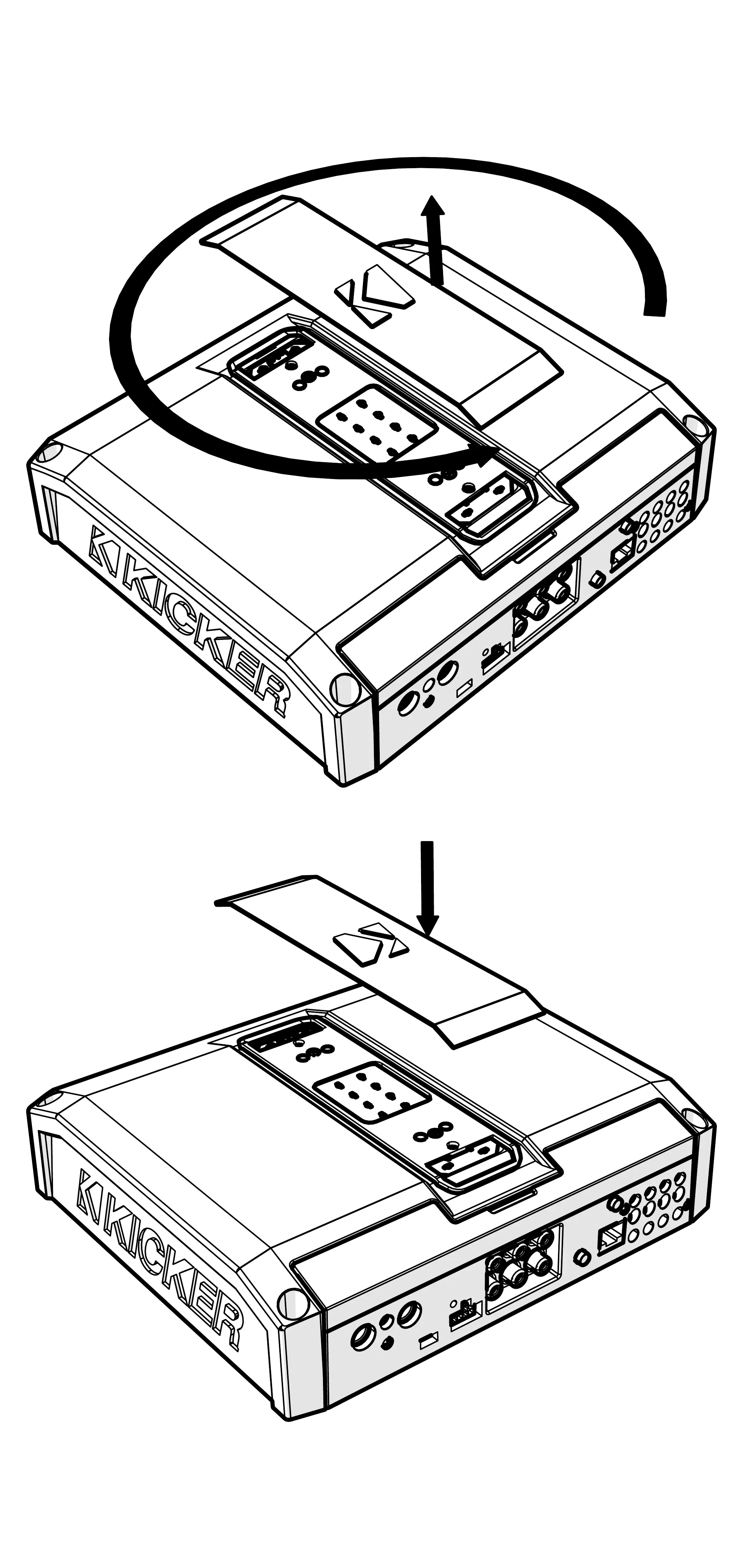 KICKER

KICKER