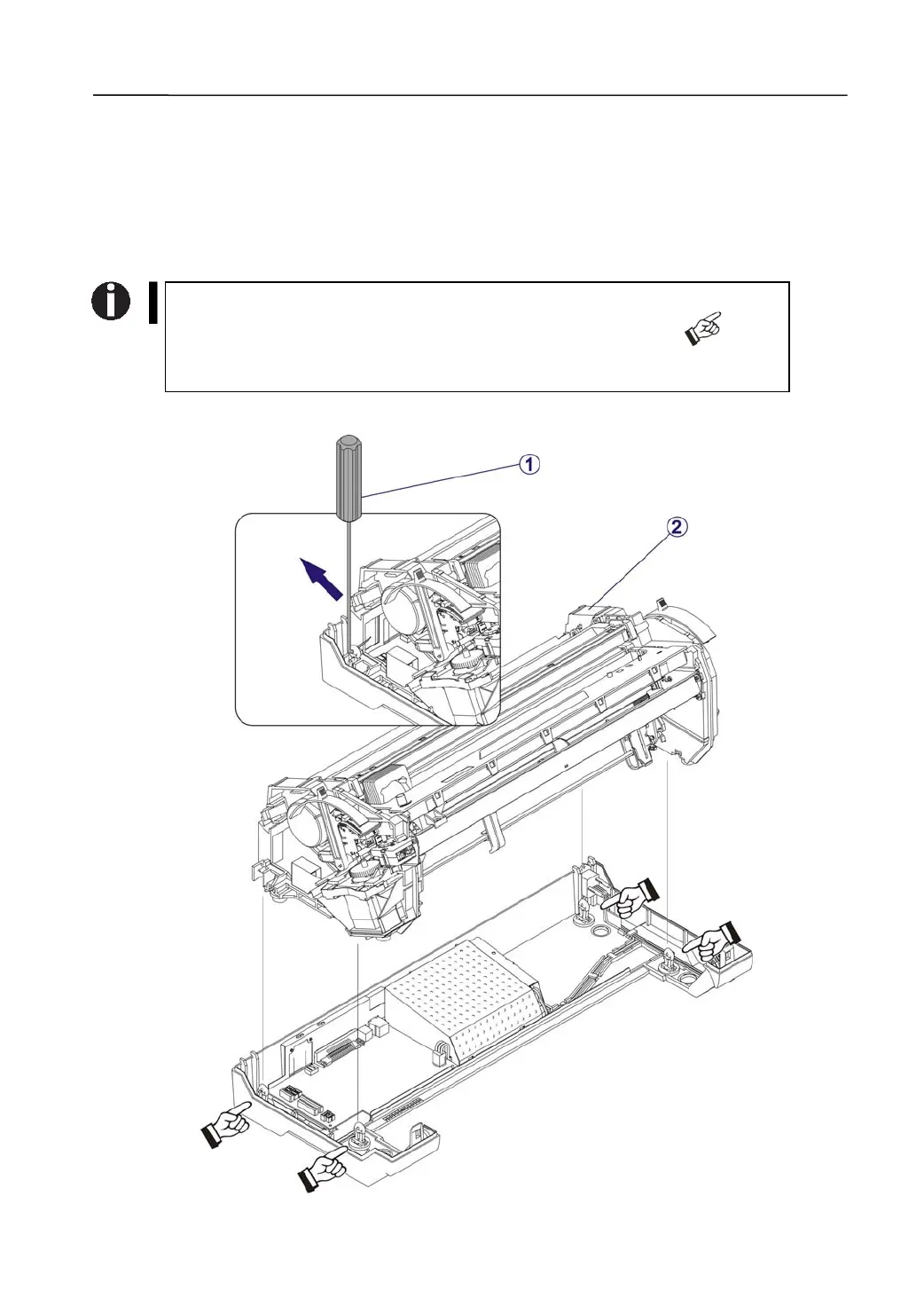 ①

②