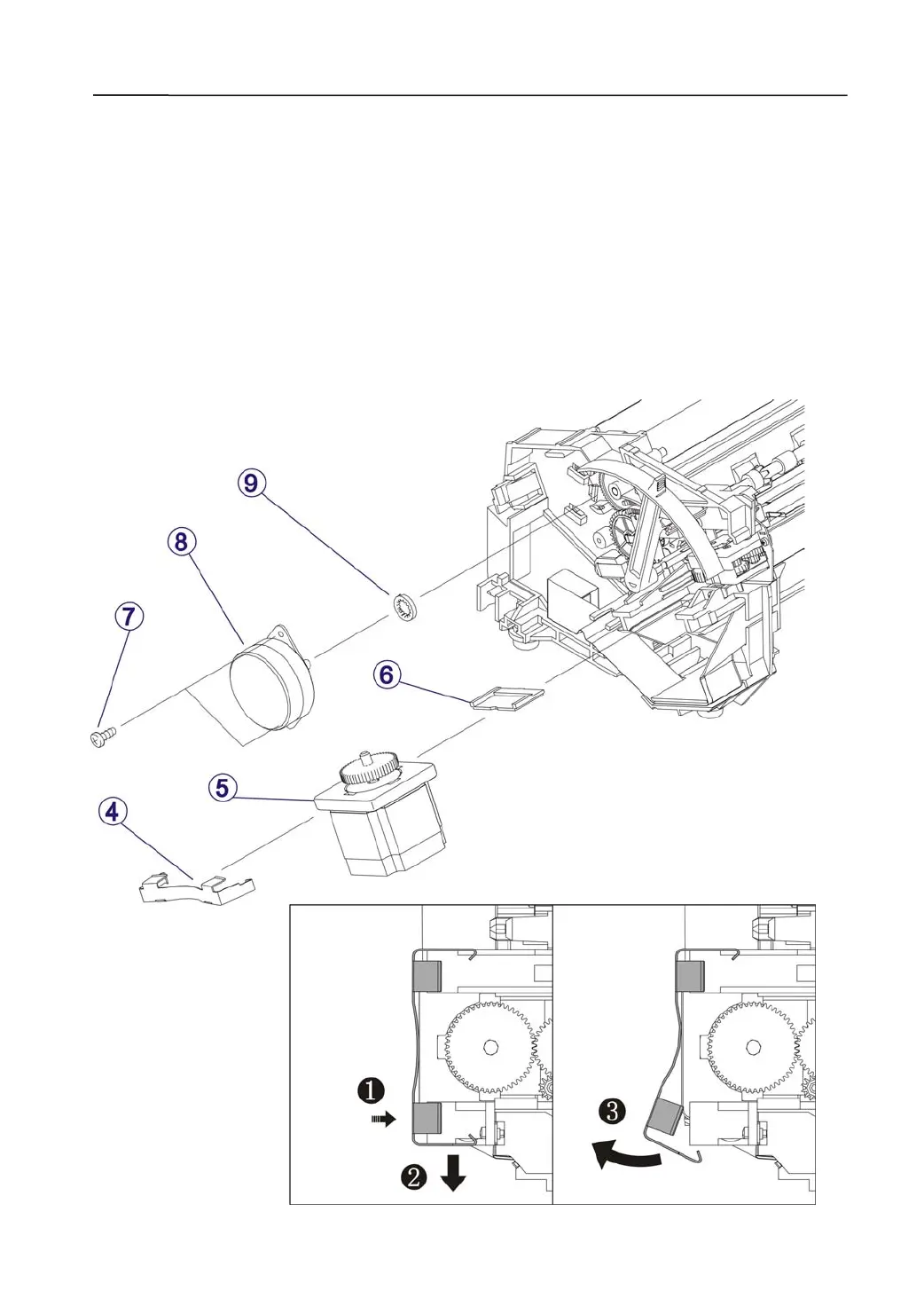 ⑨
⑧
⑦
⑥
⑤
④
❶
❷
❸