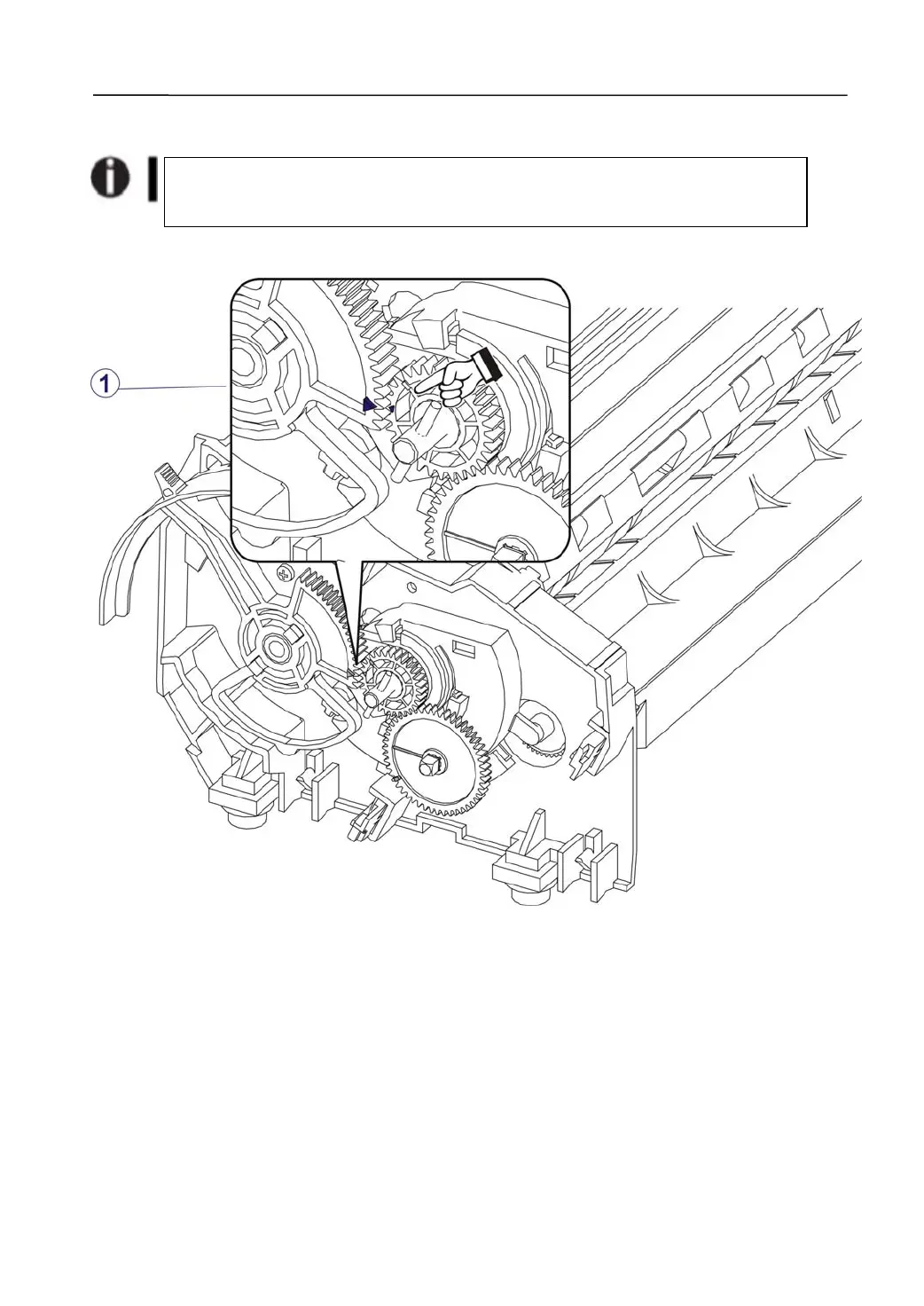 1