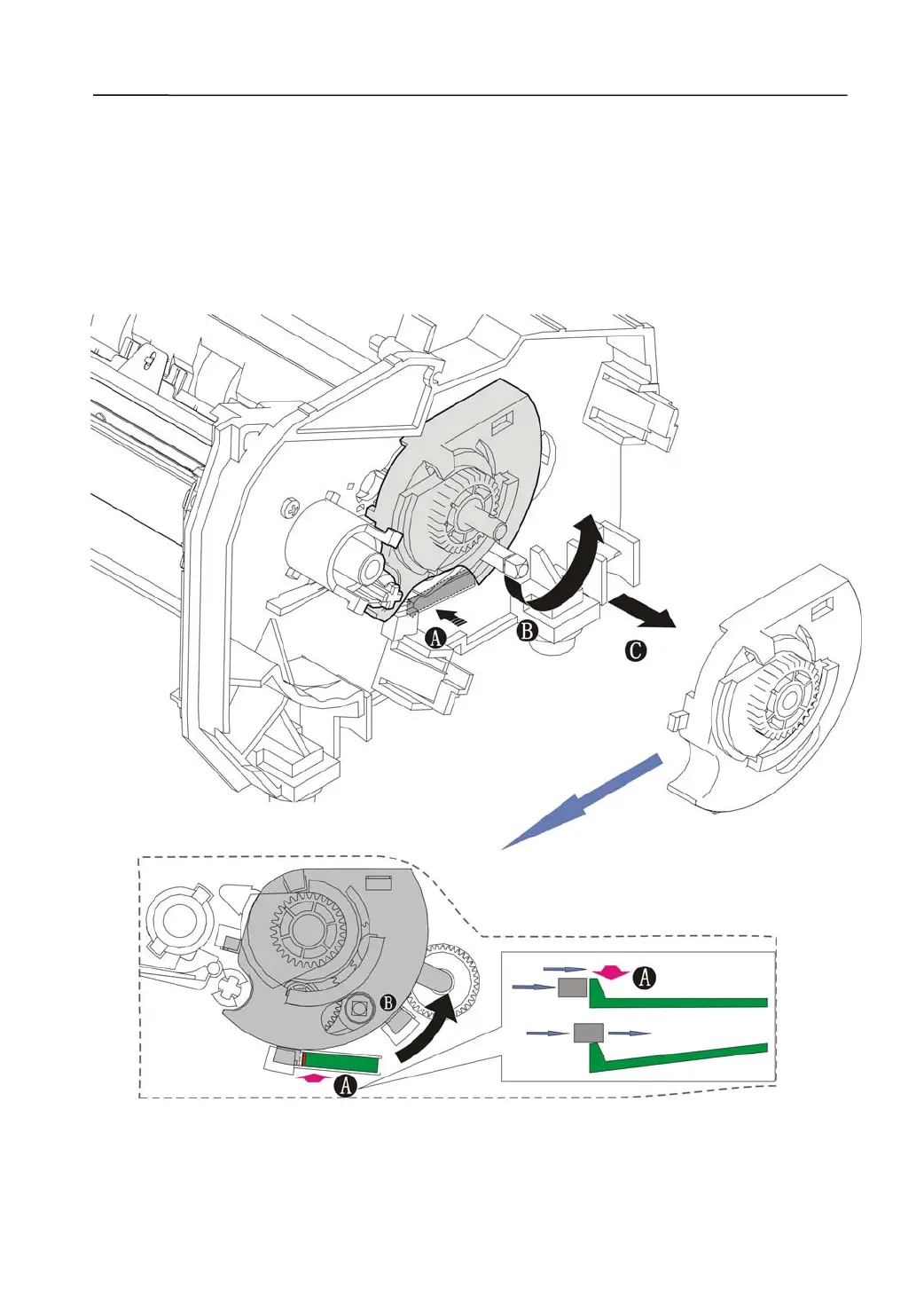 A
B
C
B
A
A