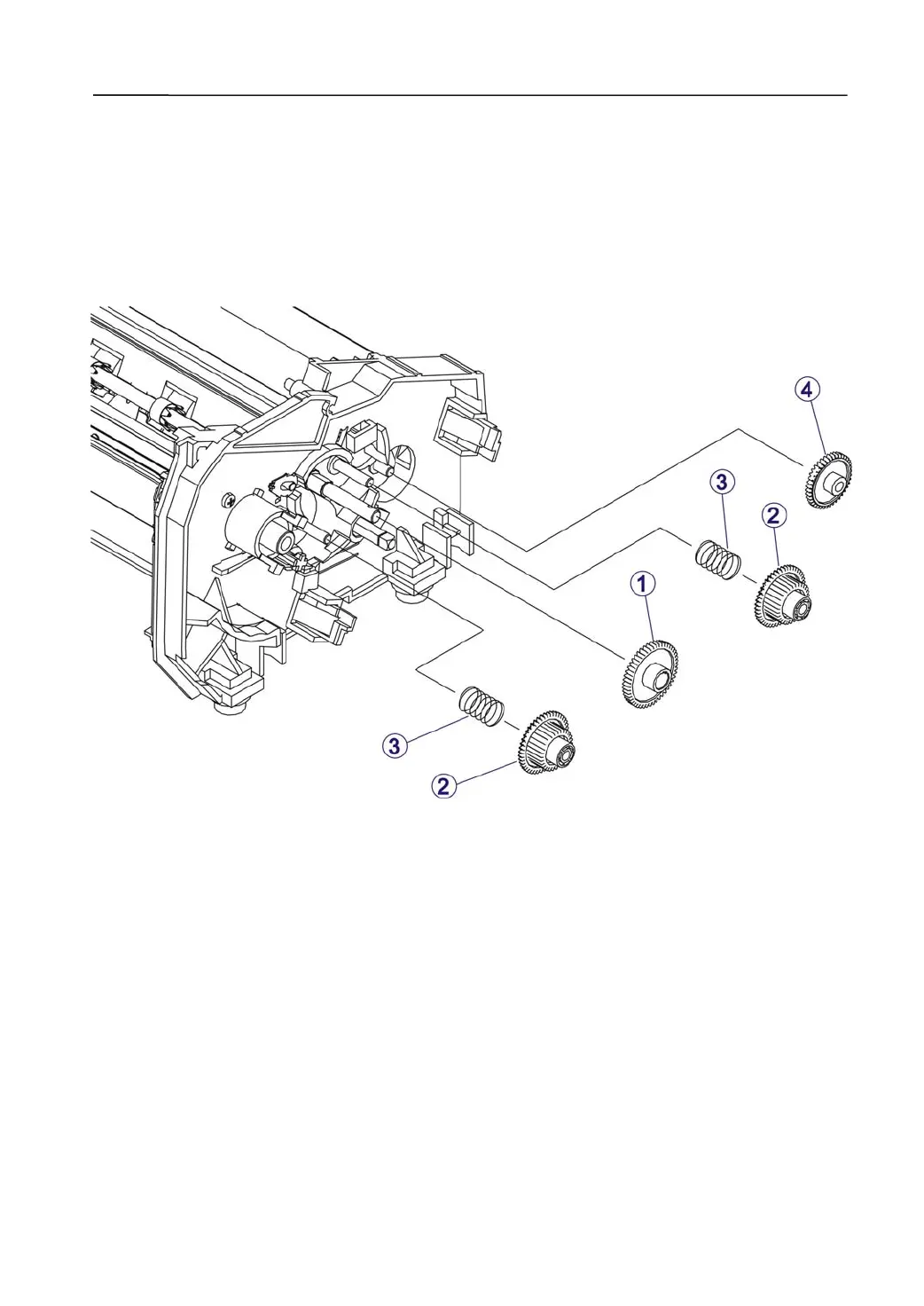 4
3
2
1
3
2