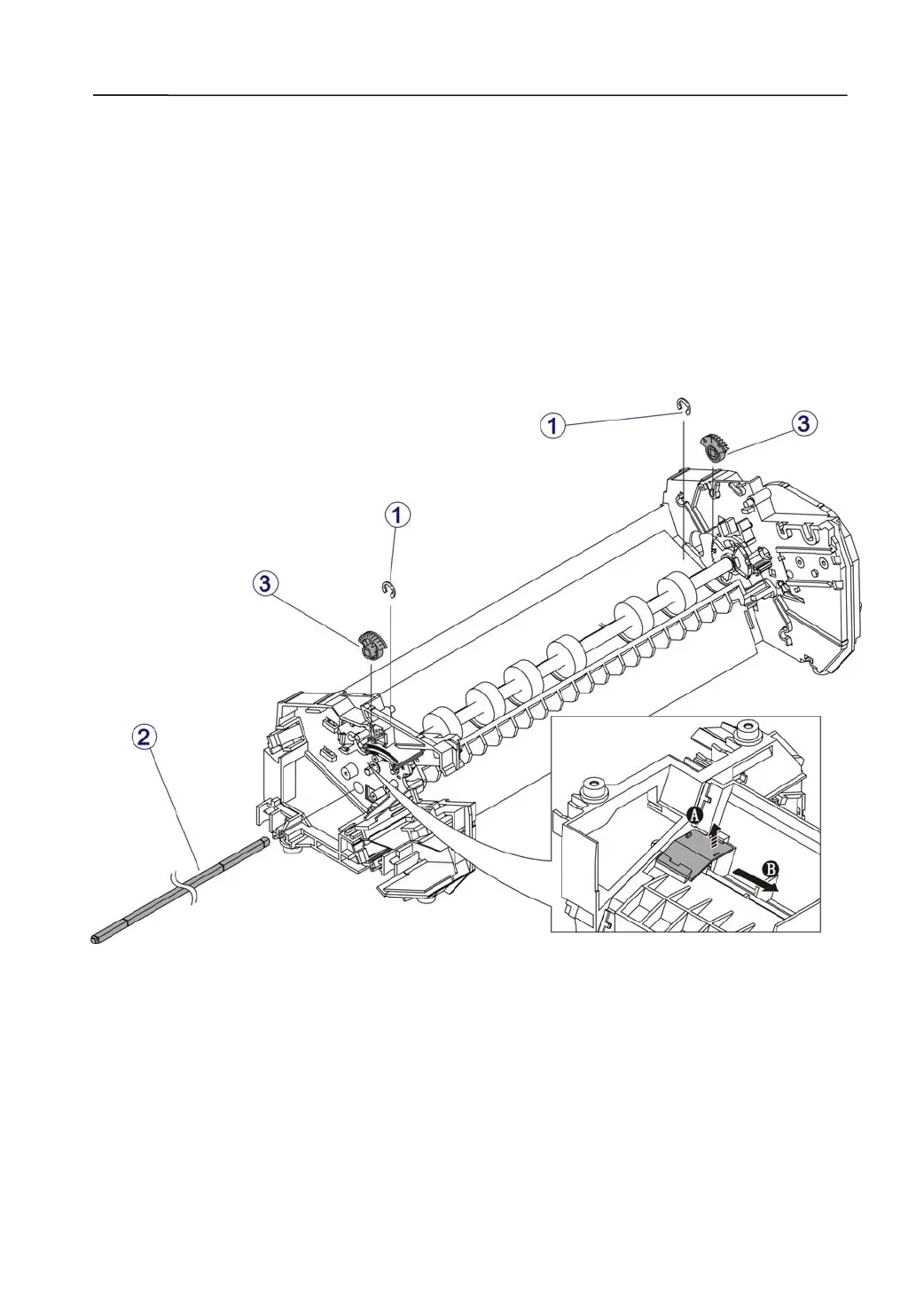 1
3
1
3
2
A
B