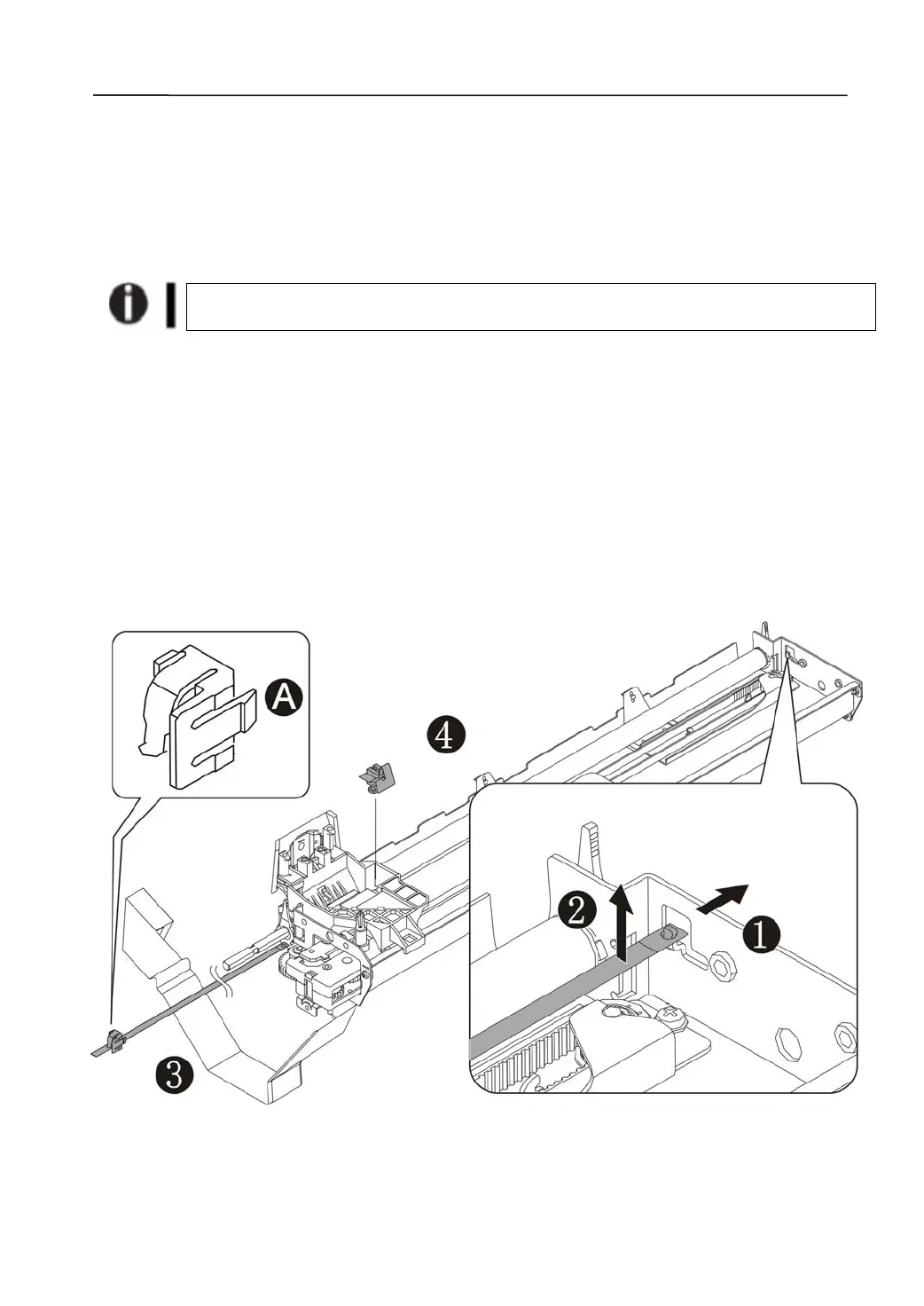 A

4

2

1

3