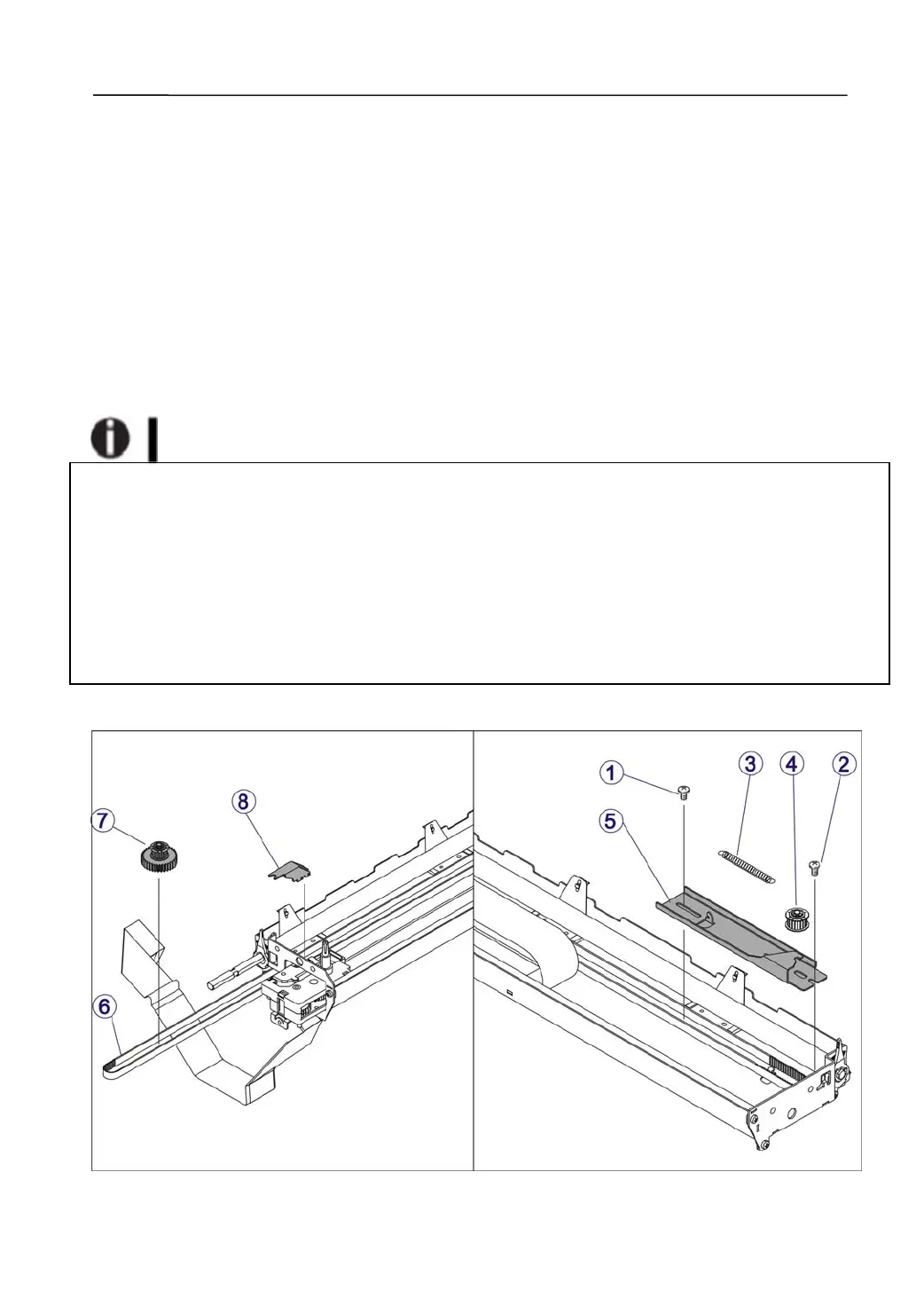 7

8

6

1

3

4

2

5