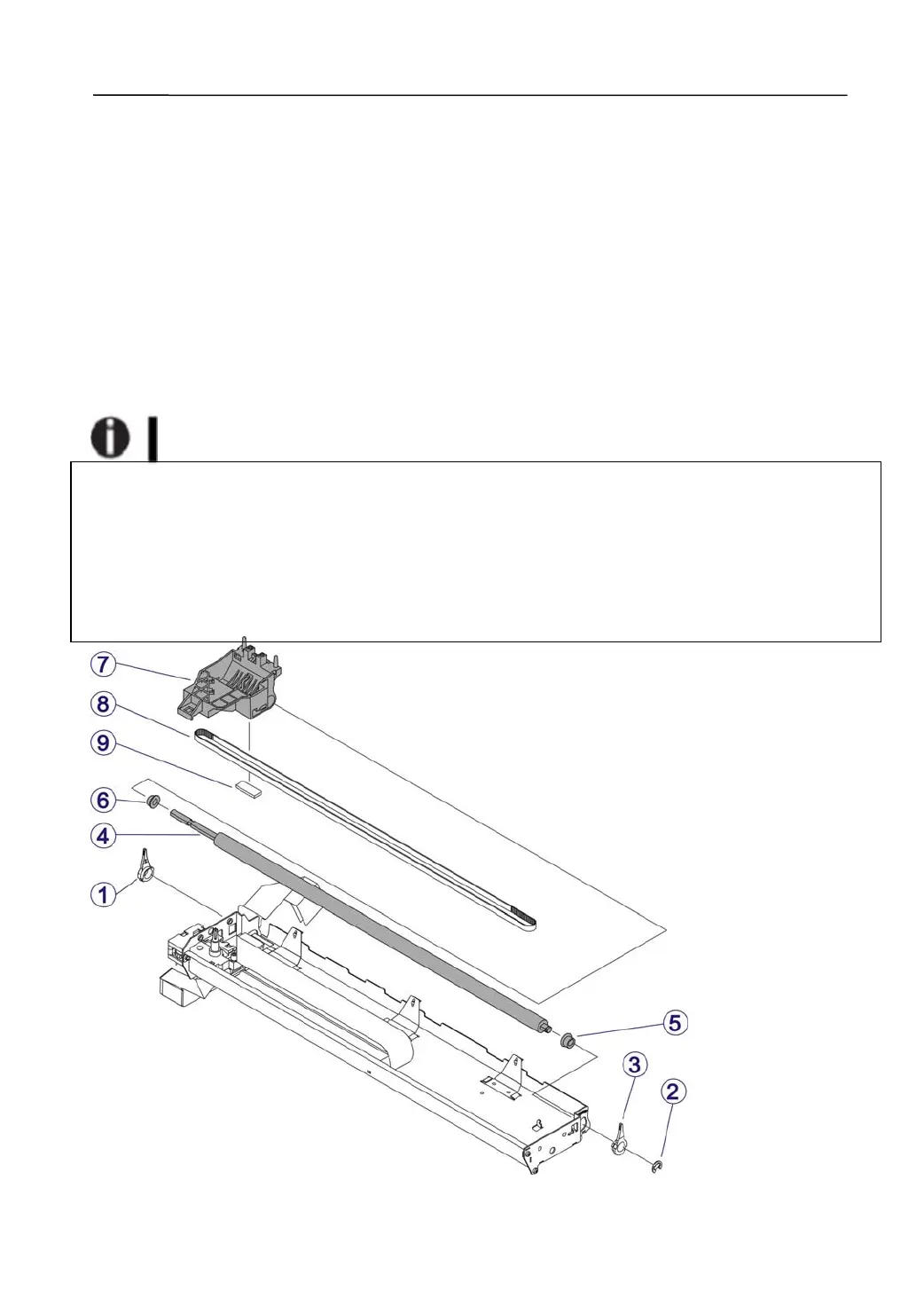 7

8

9

6

4

1

5

3

2