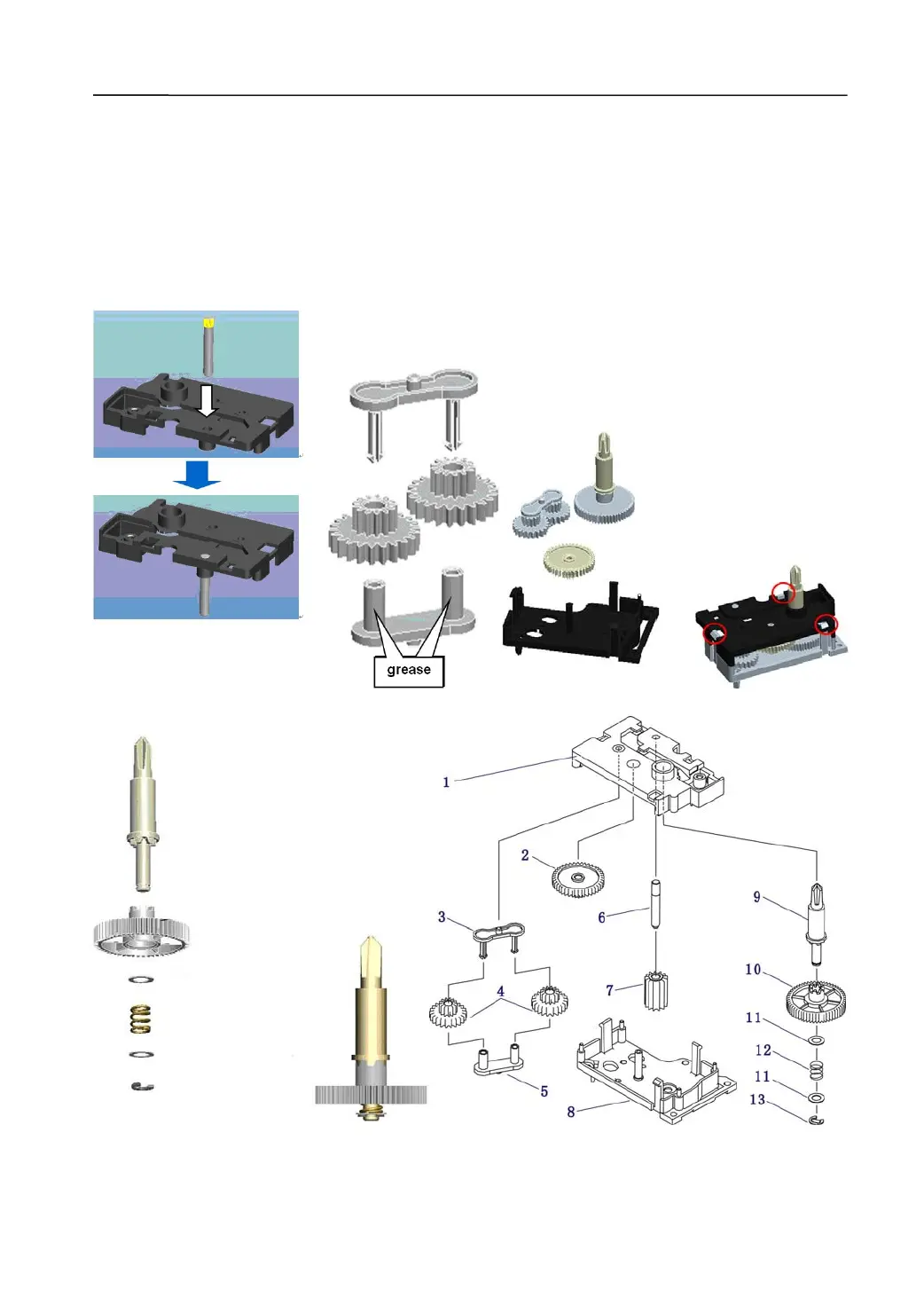 grease

1

2

3

4

5

6

7

8

9

10

11

12

11

13