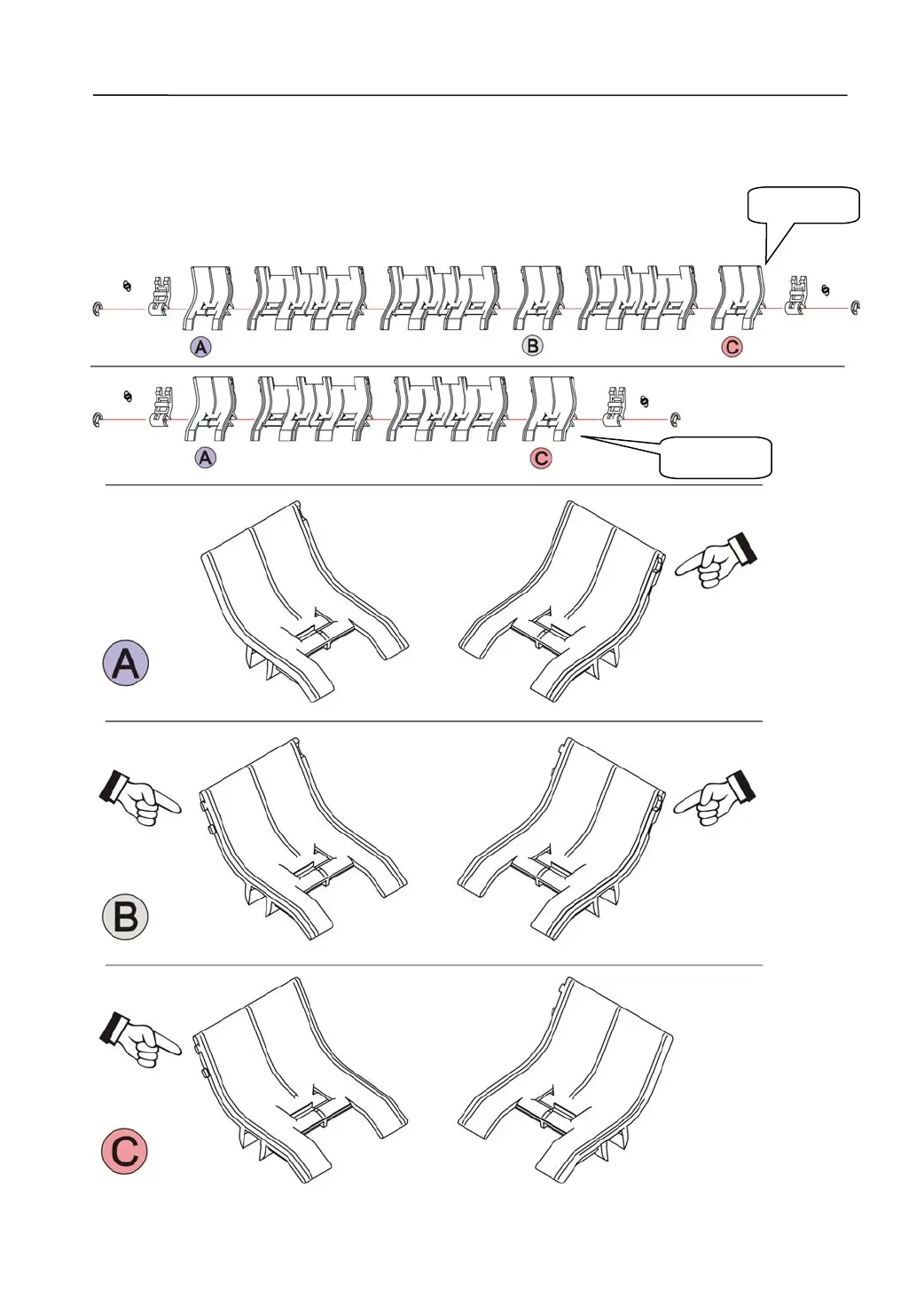 A

B

C

A

C

A

B

C