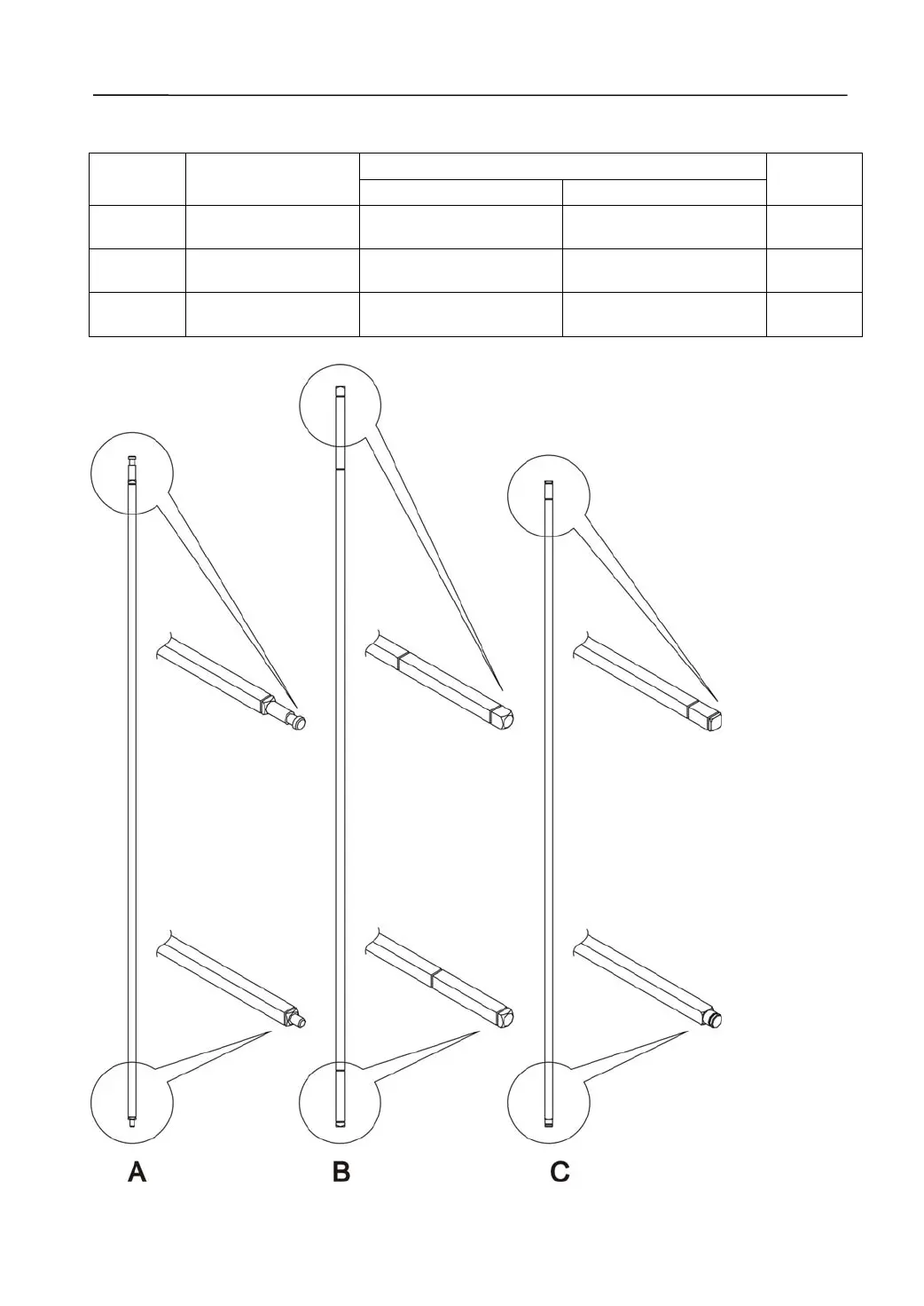 A

B

C