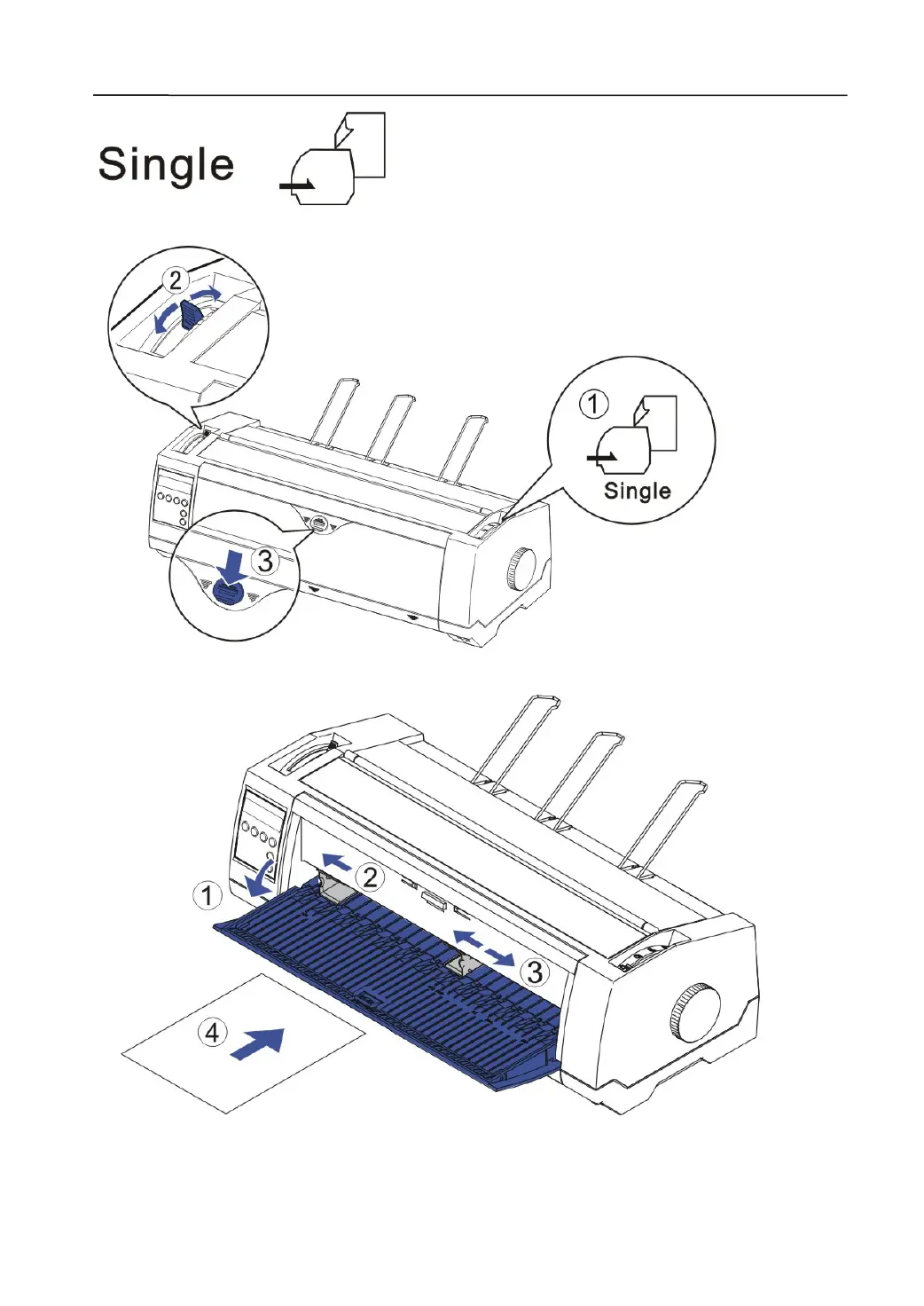 Single

2

1

Single

3

1

2

3

4