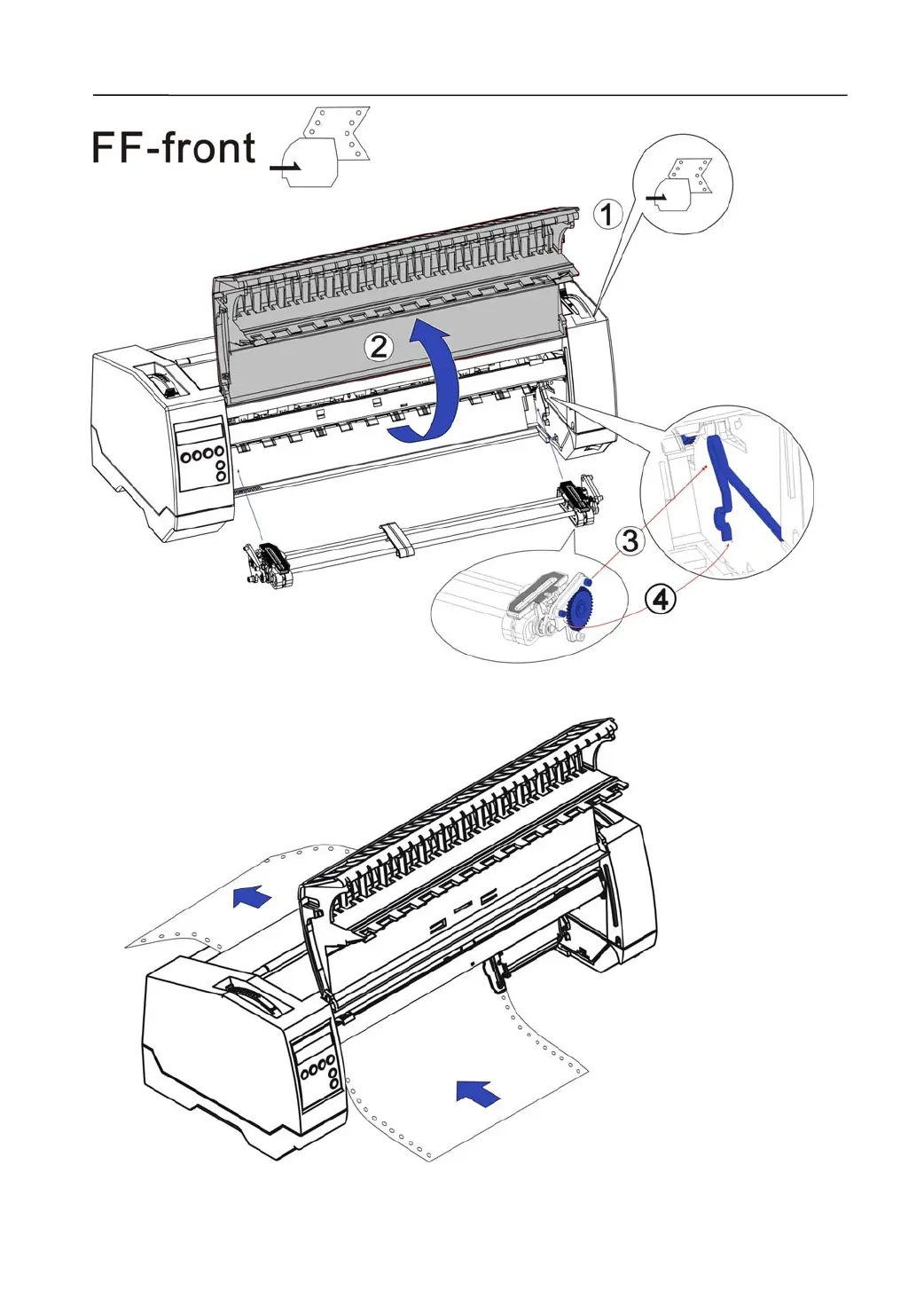 FF-front

1

2

3

4