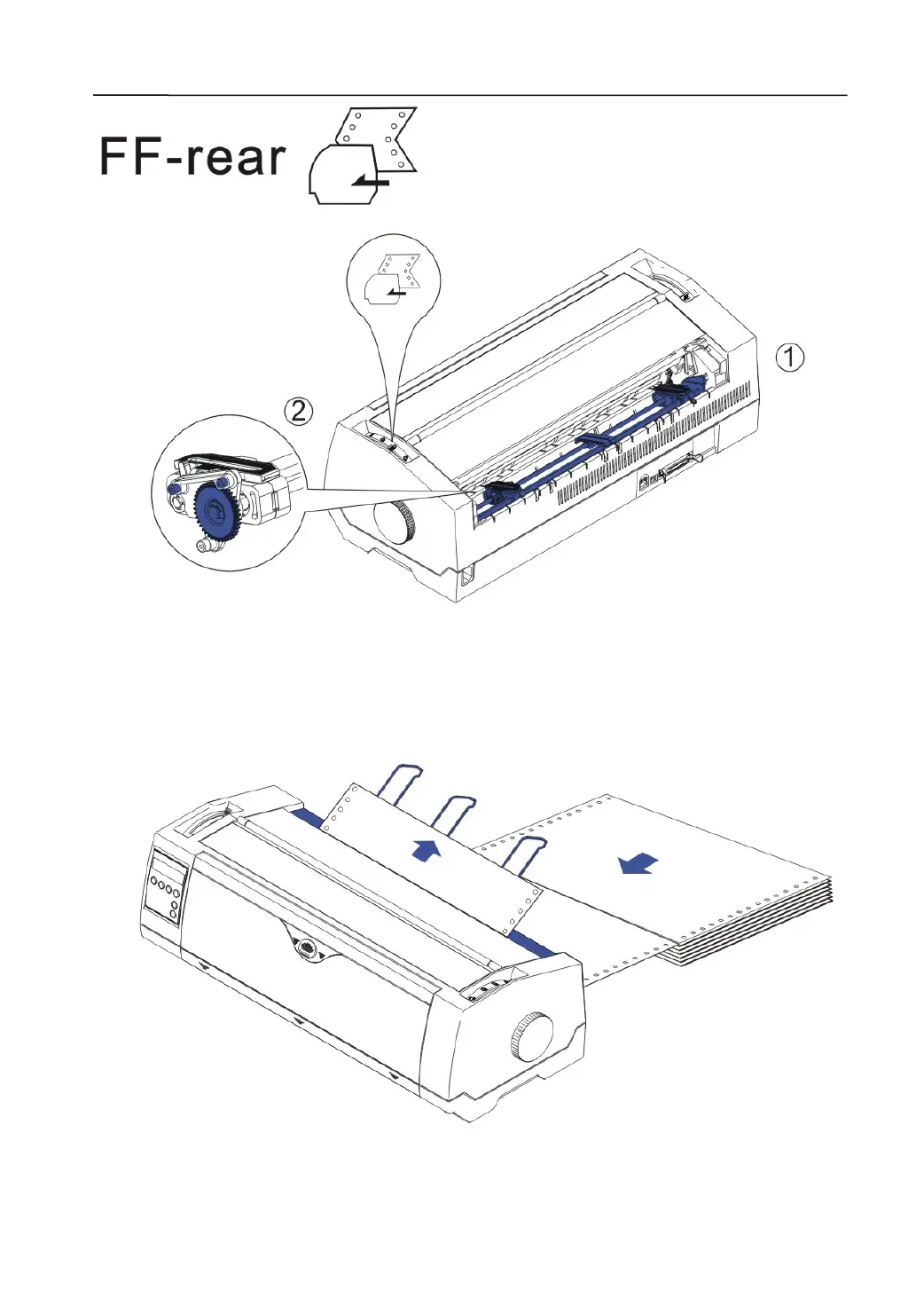 FF-rear

①

②