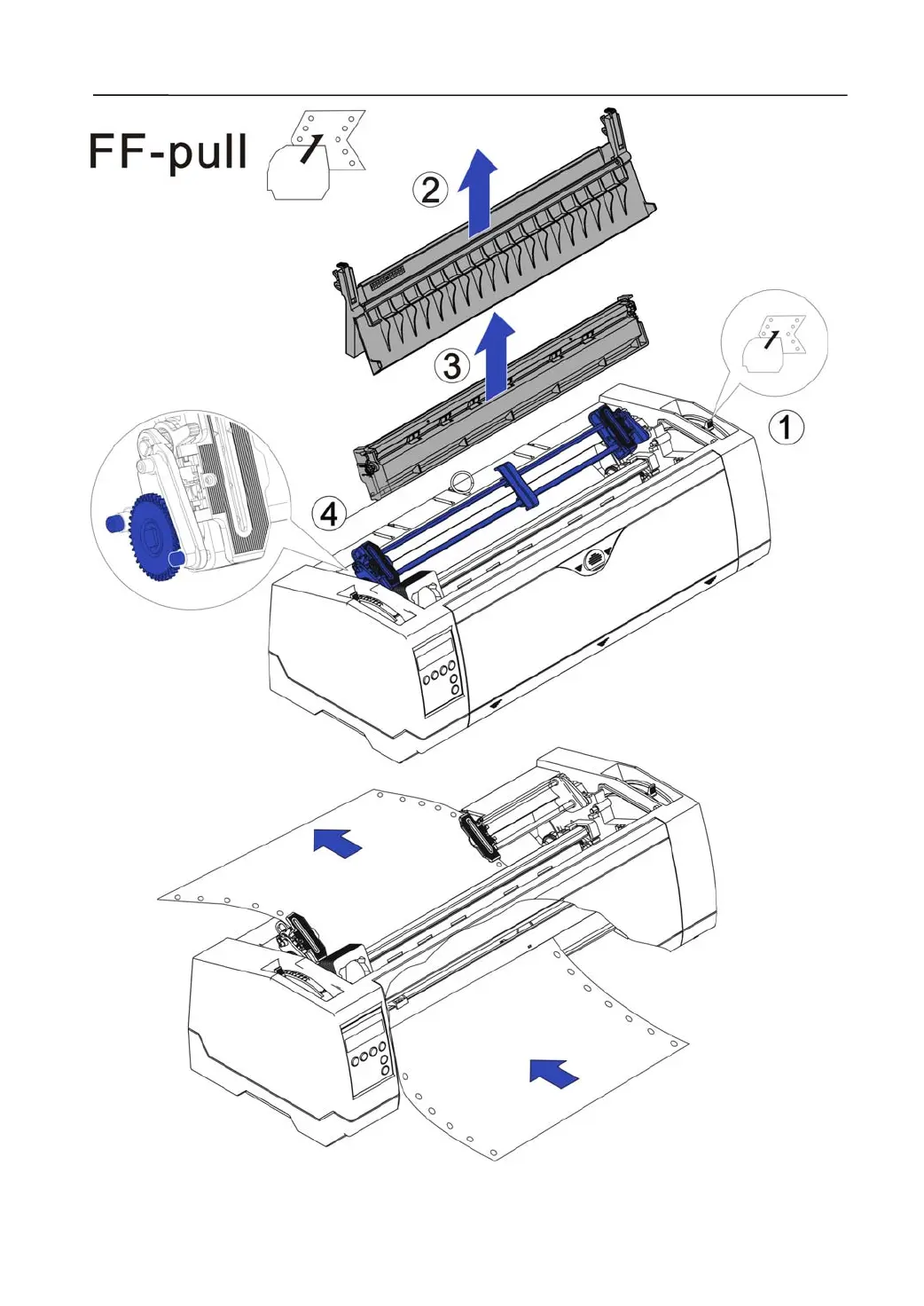 FF-pull

2

3

1

4