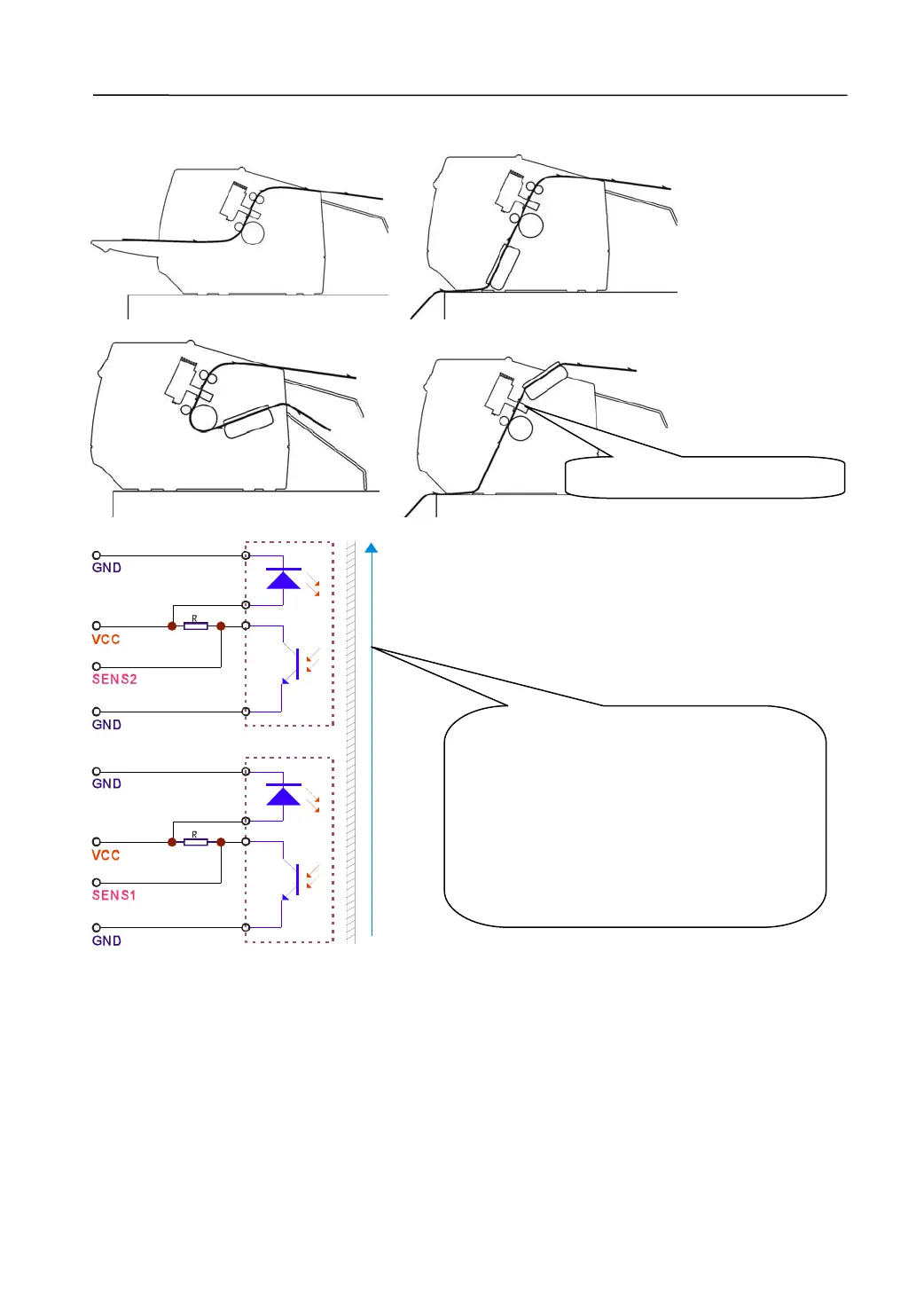 GND

R

VCC

SENS2

GND

GND

R

VCC

SENS1

GND