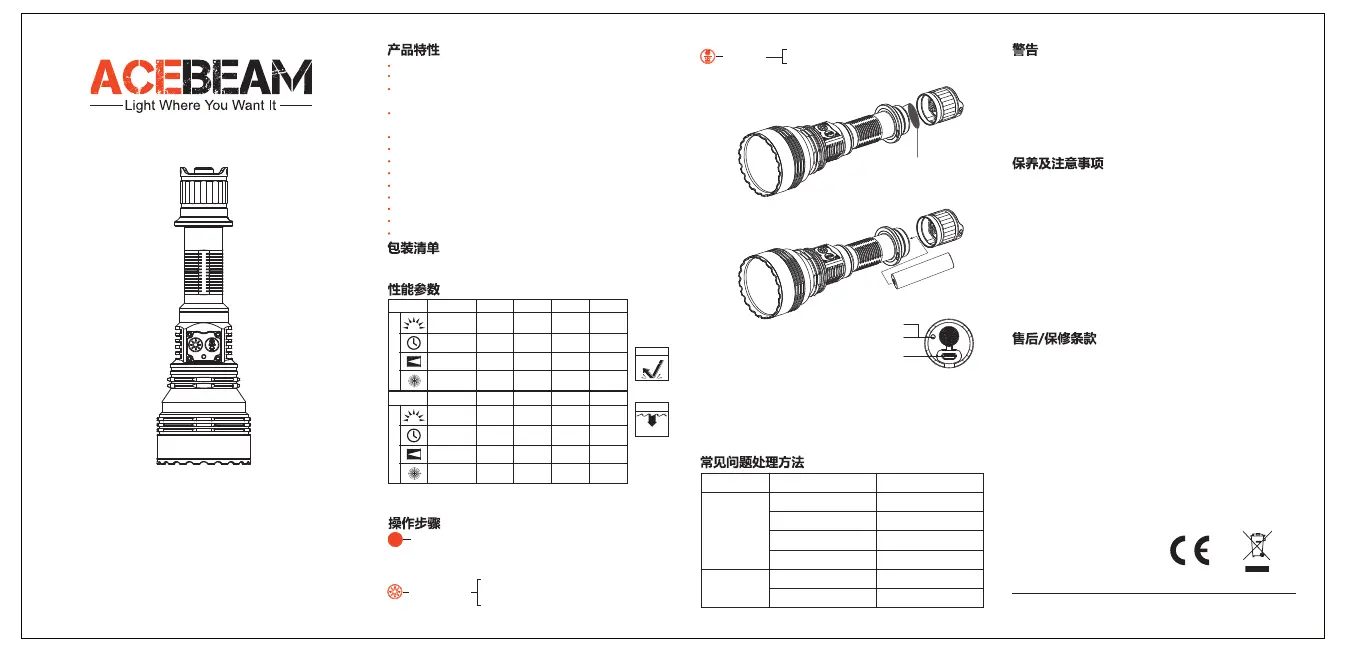 ACEBEAM
Light Where You Want It

产品特性

包装清单

性能参数

操作步骤

常见问题处理方法

警告

保养及注意事项

售后/保修条款

CE