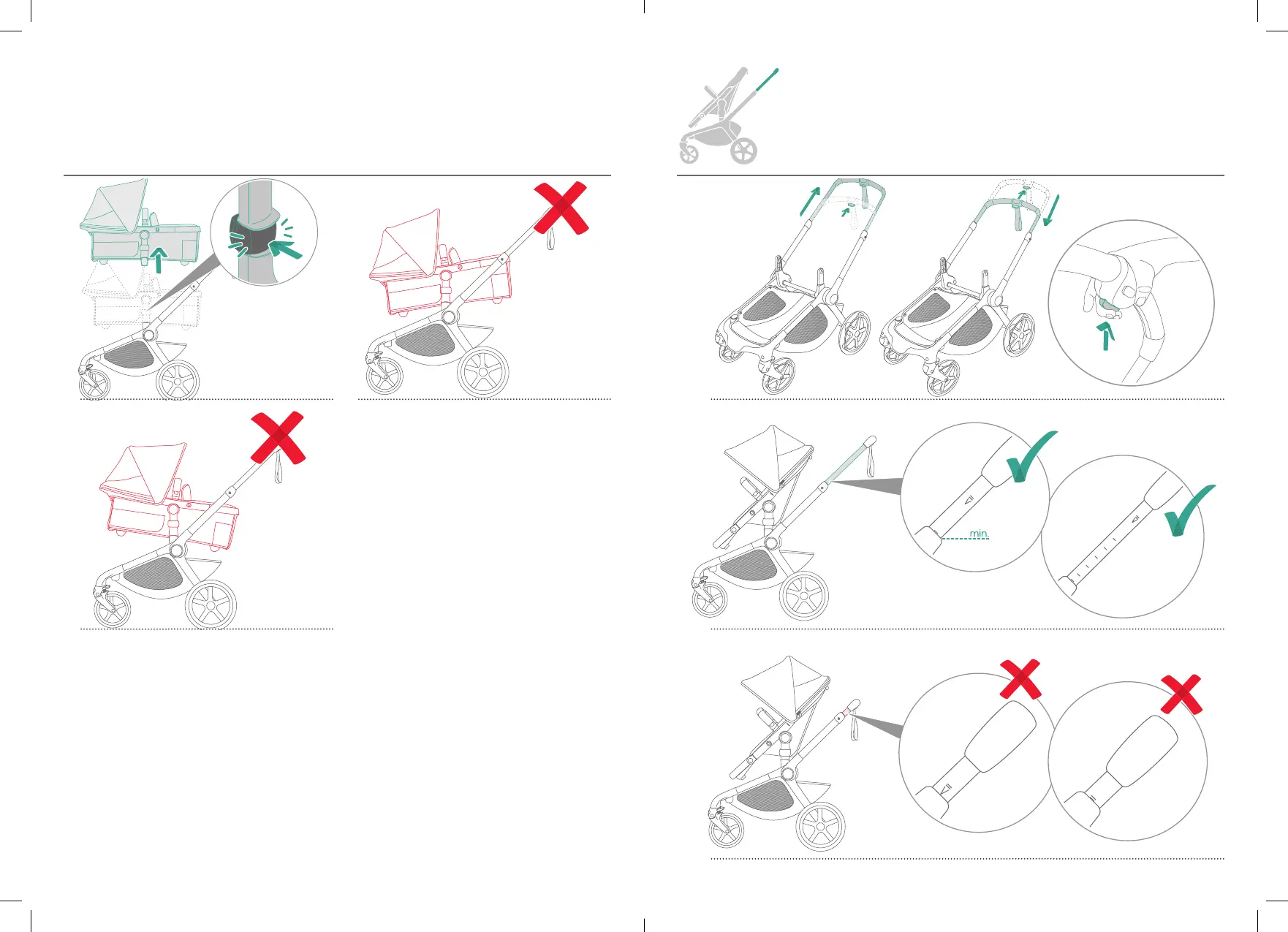 min.