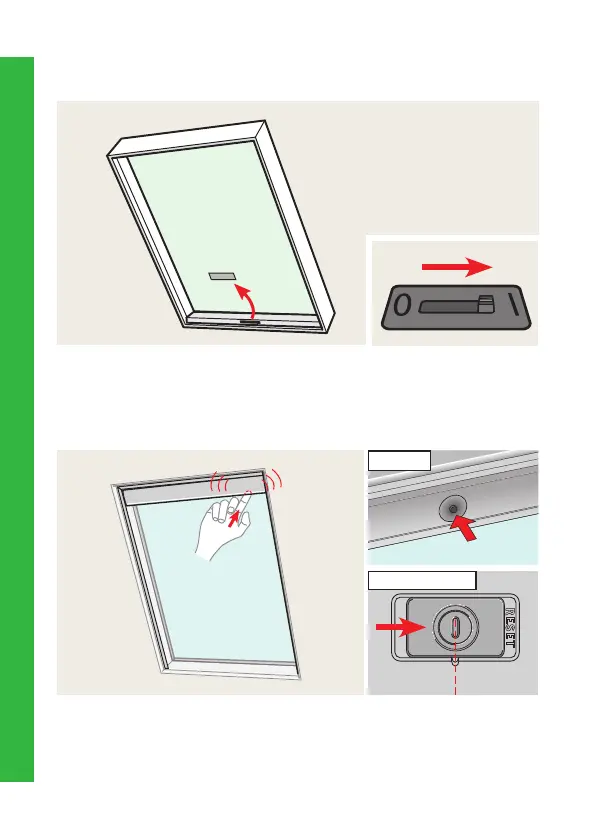 RESET