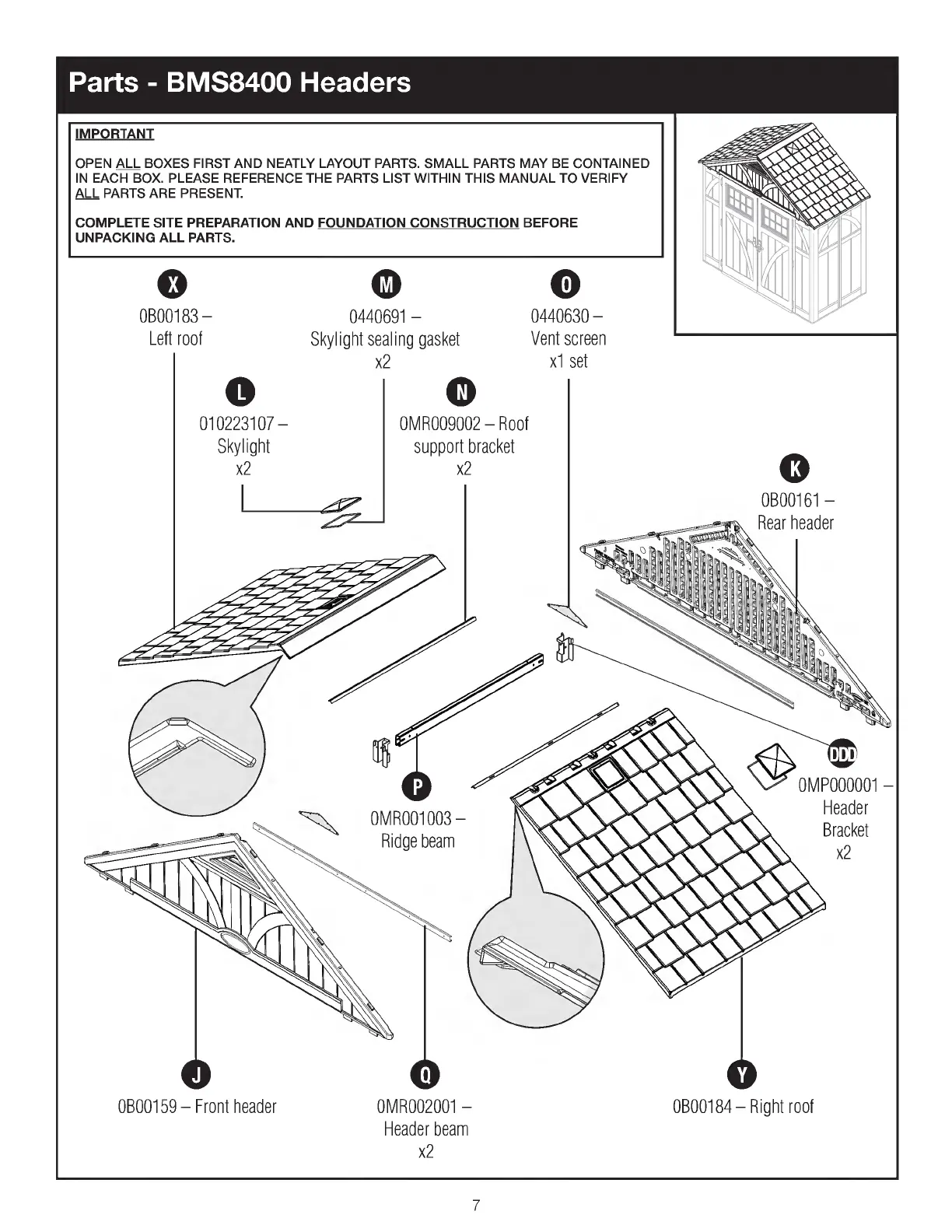 Parts - BMS8400 Headers

IMPORTANT

OPEN ALL BOXES FIRST AND NEATLY LAYOUT PARTS. SMALL PARTS MAY BE CONTAINED IN EACH BOX. PLEASE REFERENCE THE PARTS LIST WITHIN THIS MANUAL TO VERIFY ALL PARTS ARE PRESENT.

COMPLETE SITE PREPARATION AND FOUNDATION CONSTRUCTION BEFORE UNPACKING ALL PARTS.

X
0B00183 –
Left roof

M
0440691 –
Skylight sealing gasket
x2

O
0440630 –
Vent screen
x1 set

L
010223107 –
Skylight
x2

N
0MR009002 – Roof support bracket
x2

K
0B00161 –
Rear header

DDD
0MP000001 –
Header Bracket
x2

P
0MR001003 –
Ridge beam

J
0B00159 – Front header

Q
0MR002001 –
Header beam
x2

Y
0B00184 – Right roof

7