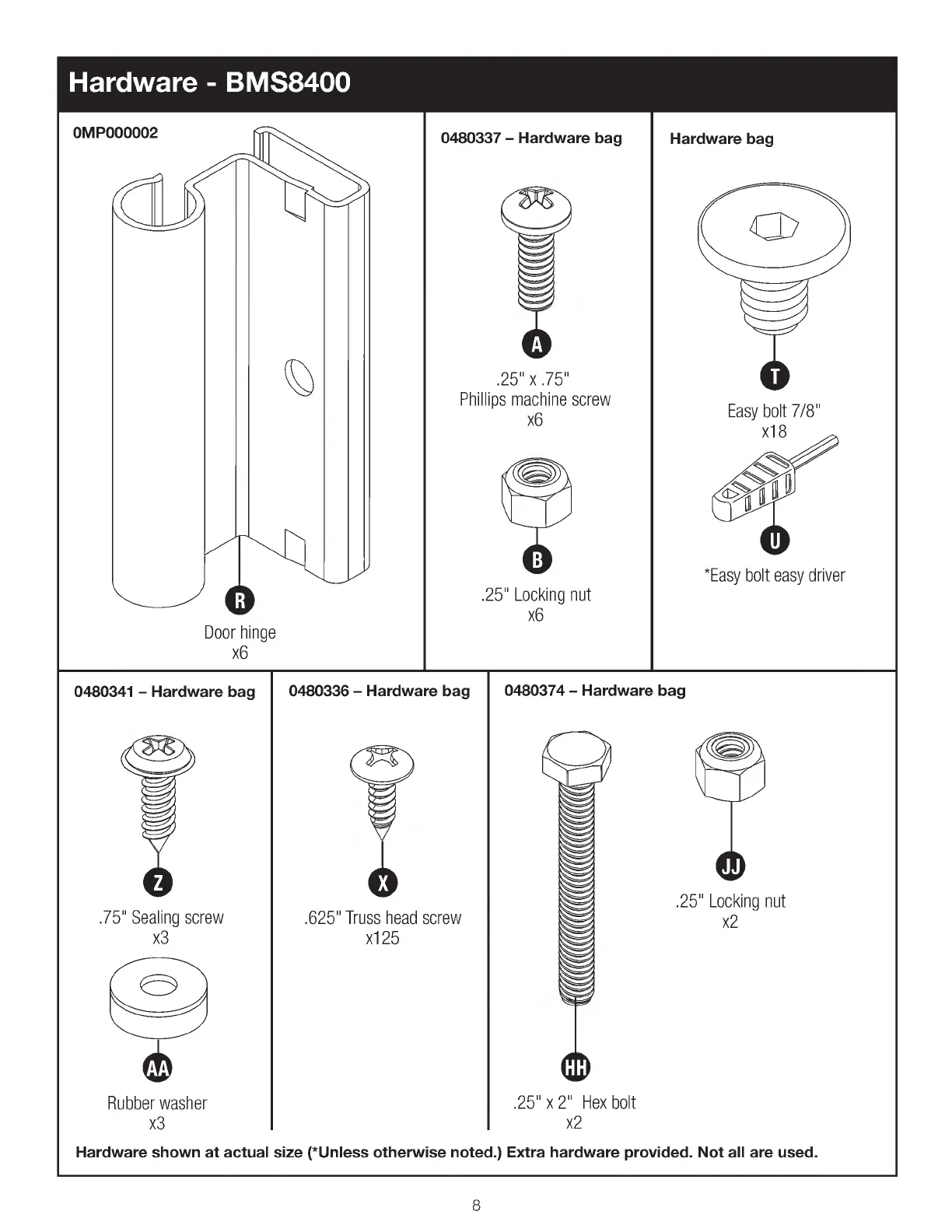 Hardware - BMS8400

0MP000002

R

Door hinge
x6

0480337 – Hardware bag

A

.25" x .75"
Phillips machine screw
x6

B

.25" Locking nut
x6

Hardware bag

T

Easy bolt 7/8"
x18

U

*Easy bolt easy driver

0480341 – Hardware bag

Z

.75" Sealing screw
x3

AA

Rubber washer
x3

0480336 – Hardware bag

X

.625" Truss head screw
x125

0480374 – Hardware bag

HH

.25" x 2" Hex bolt
x2

JJ

.25" Locking nut
x2

Hardware shown at actual size (*Unless otherwise noted.) Extra hardware provided. Not all are used.

8