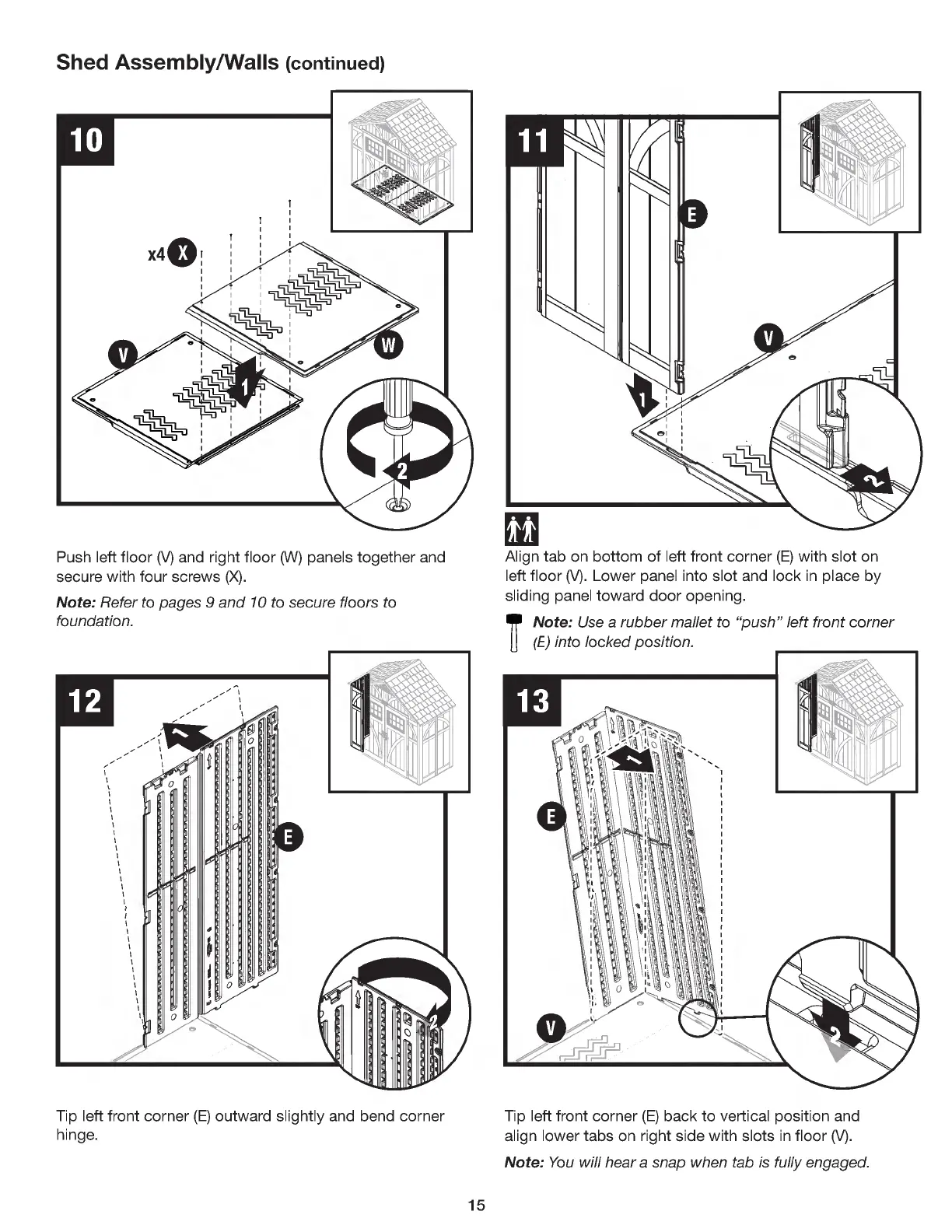 Shed Assembly/Walls (continued)

10

x4 X

V

W

1

2

Push left floor (V) and right floor (W) panels together and secure with four screws (X).

Note: Refer to pages 9 and 10 to secure floors to foundation.

11

E

V

1

2

Align tab on bottom of left front corner (E) with slot on left floor (V). Lower panel into slot and lock in place by sliding panel toward door opening.

Note: Use a rubber mallet to "push" left front corner (E) into locked position.

12

1

E

2

Tip left front corner (E) outward slightly and bend corner hinge.

13

1

E

V

2

Tip left front corner (E) back to vertical position and align lower tabs on right side with slots in floor (V).

Note: You will hear a snap when tab is fully engaged.

15