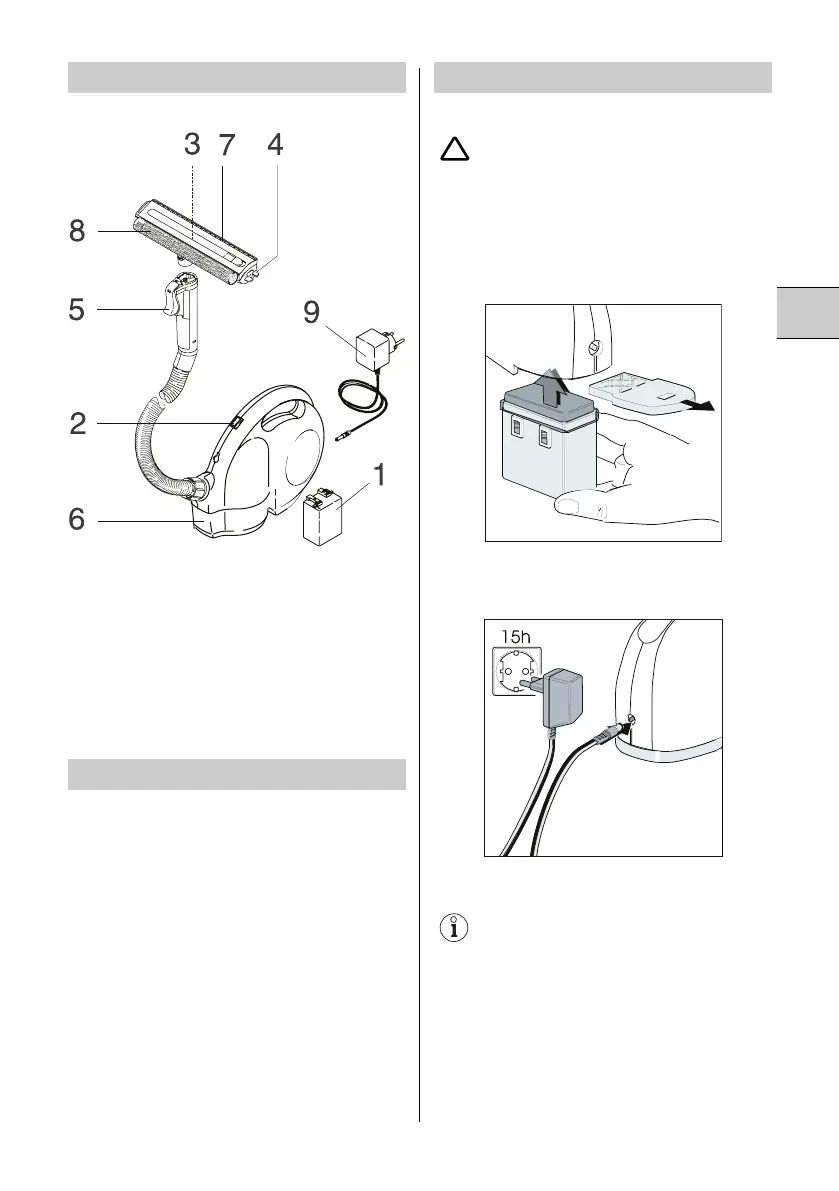 3 7 4

8

5

9

2

1

6

15h