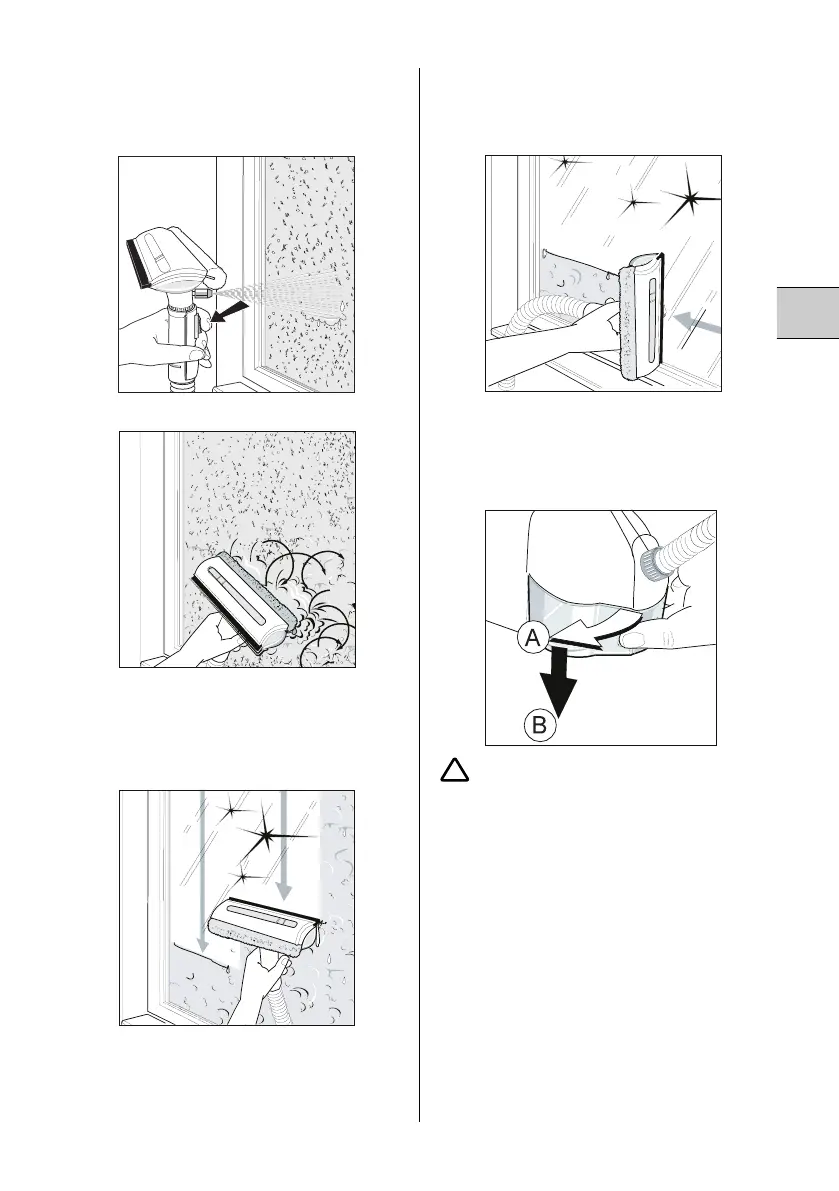 A

B