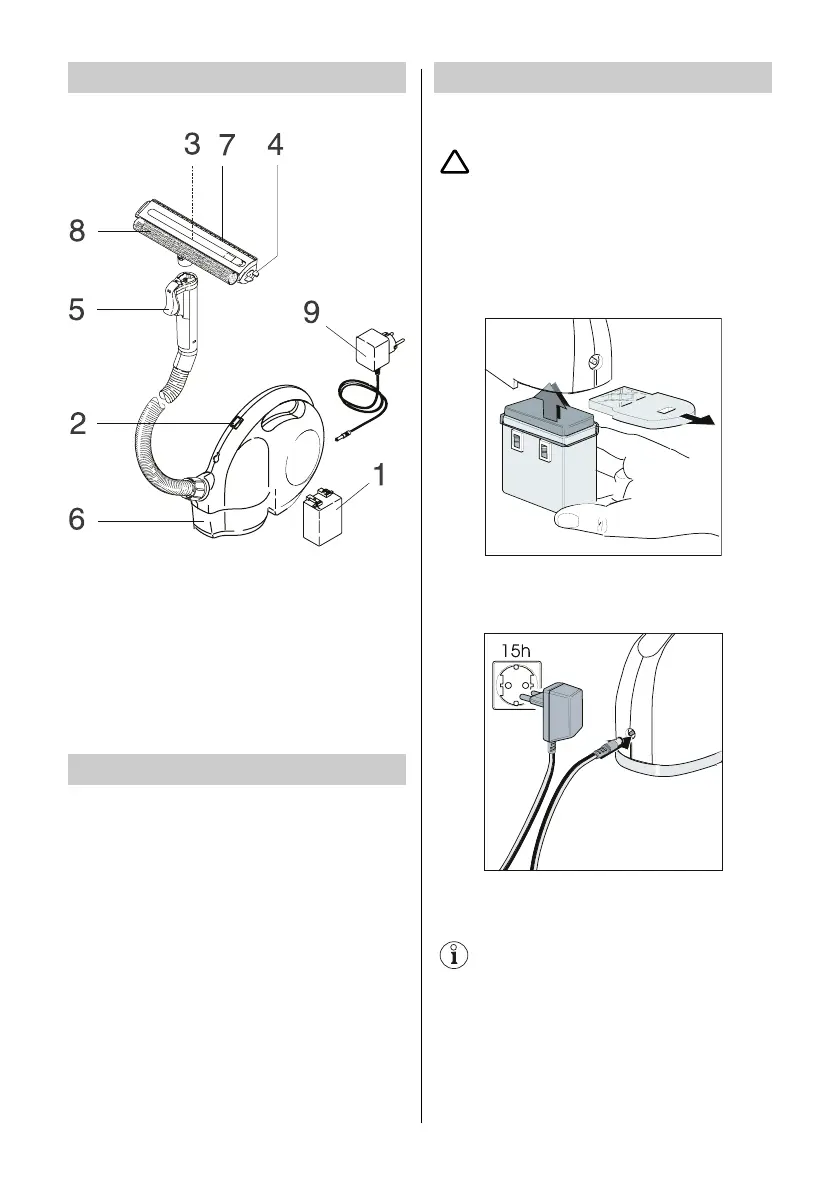 3 7 4

8

5

9

2

1

6

15h