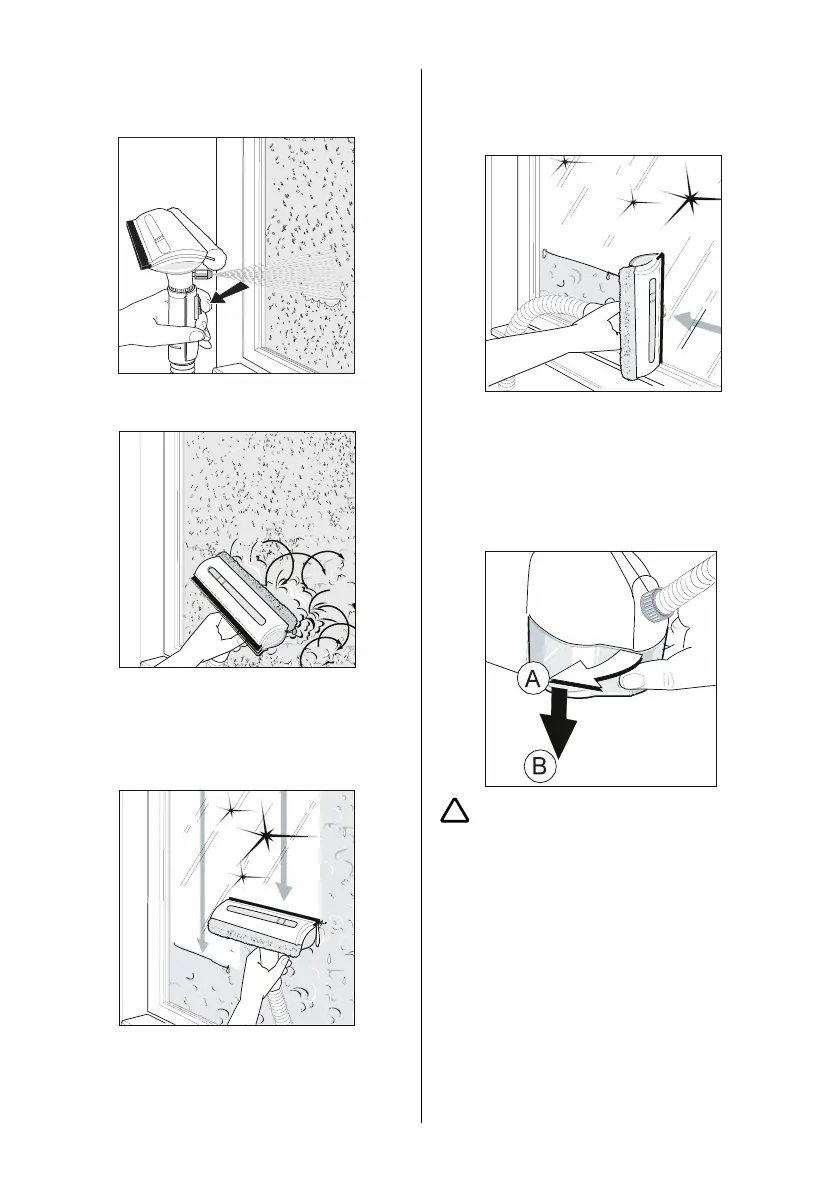 A

B