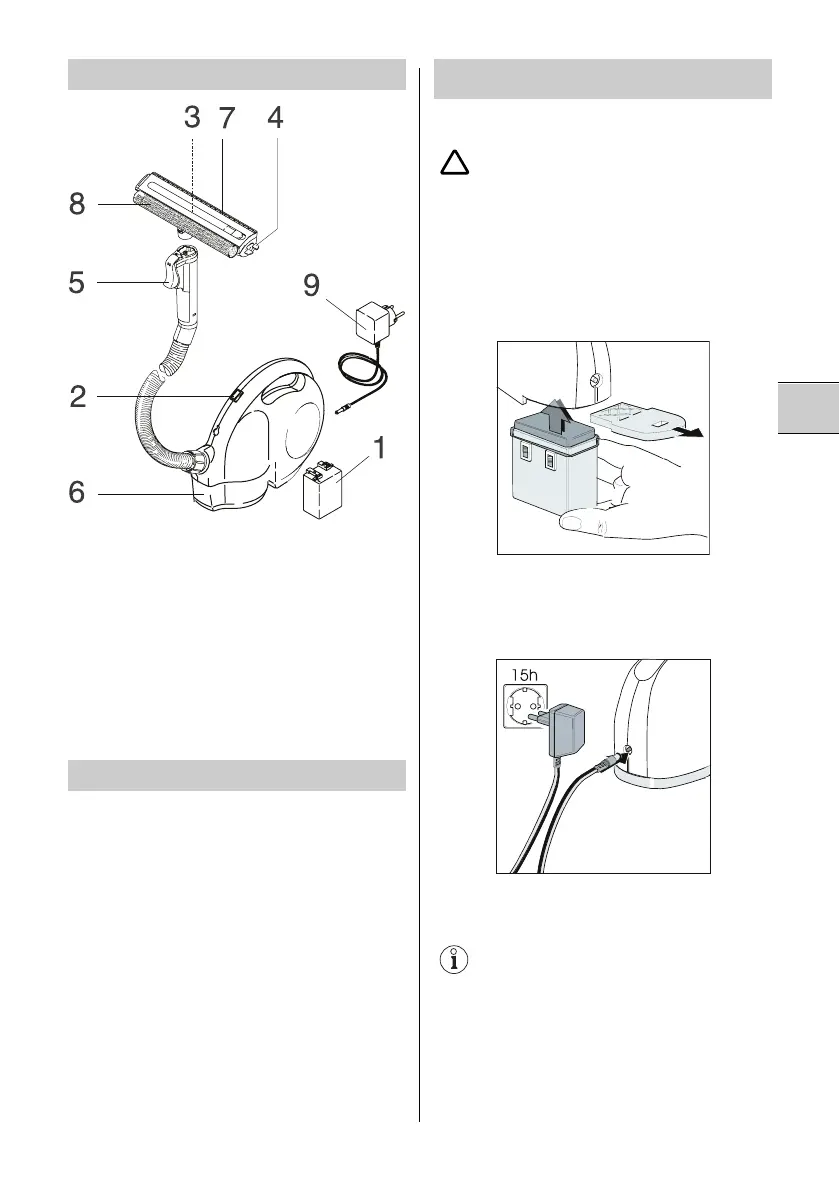 3 7 4

8

5

9

2

1

6

15h