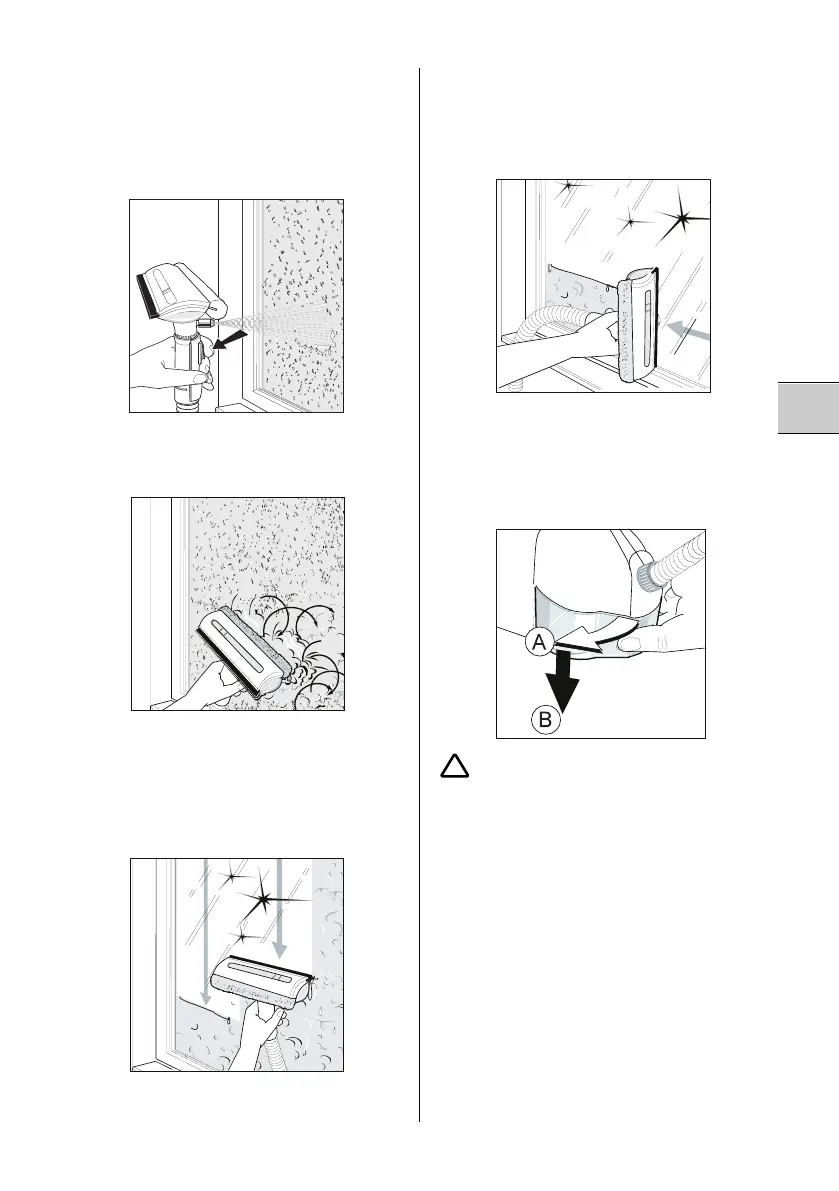 A

B