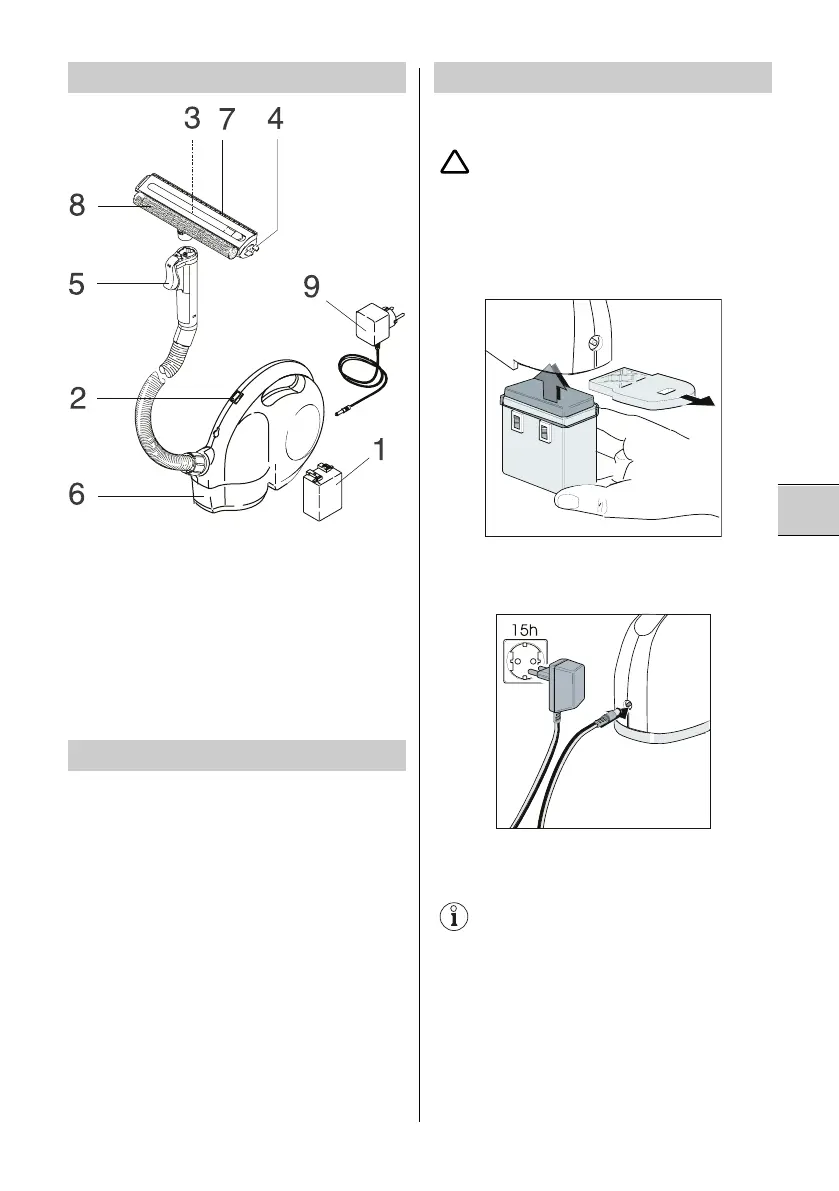 3 7 4

8

5

9

2

1

6

15h