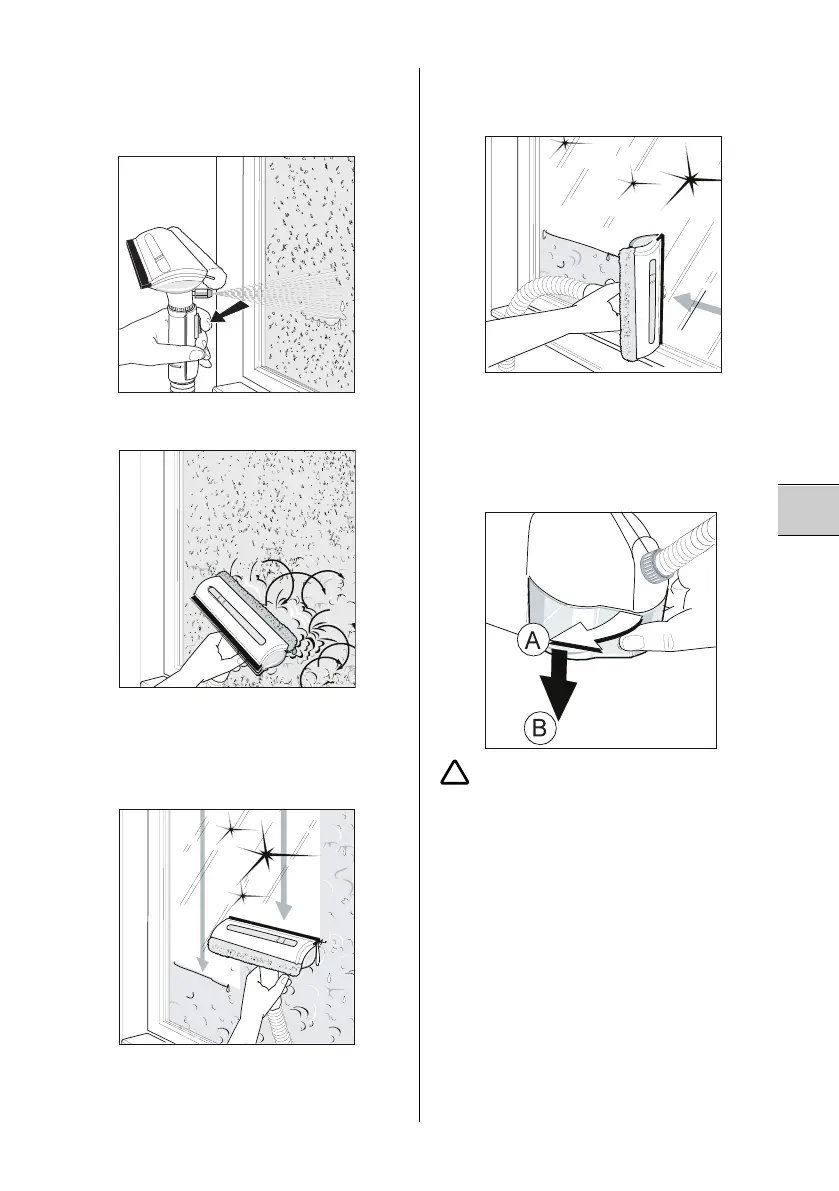 A

B