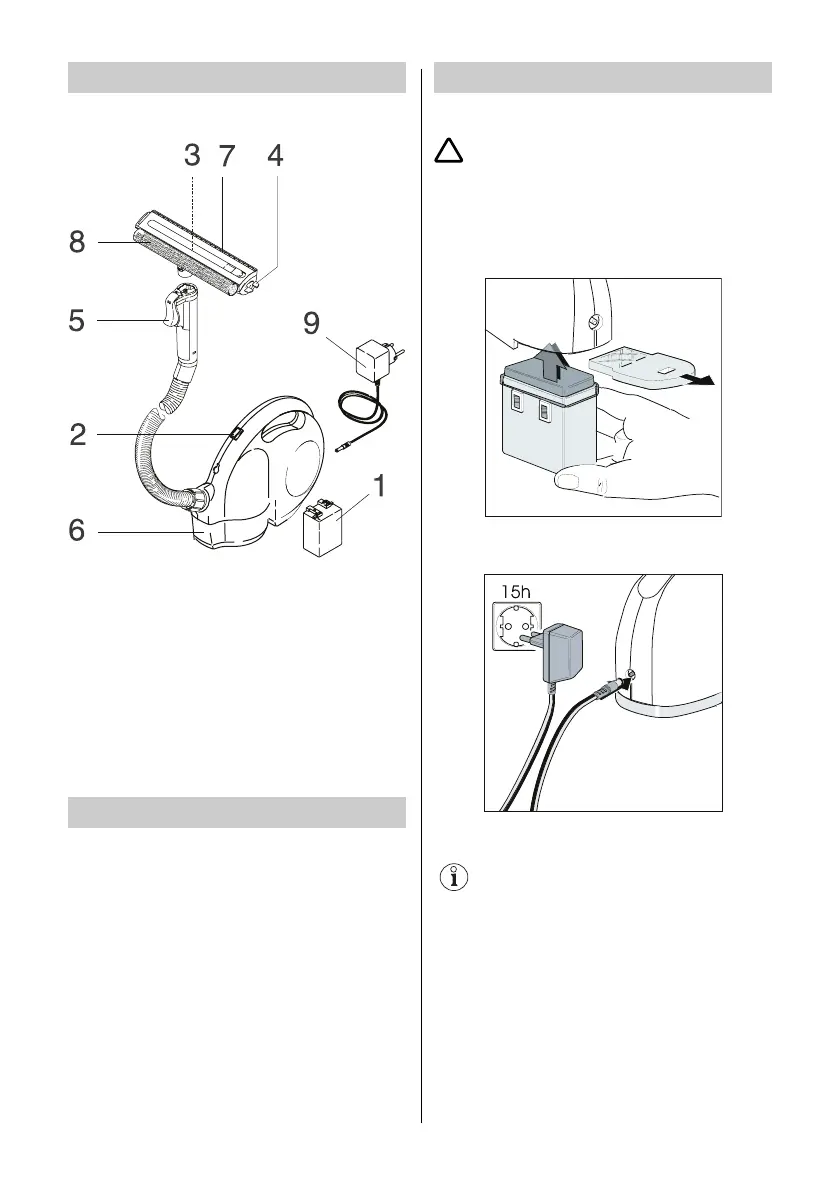 3 7 4

8

5

9

2

1

6

15h