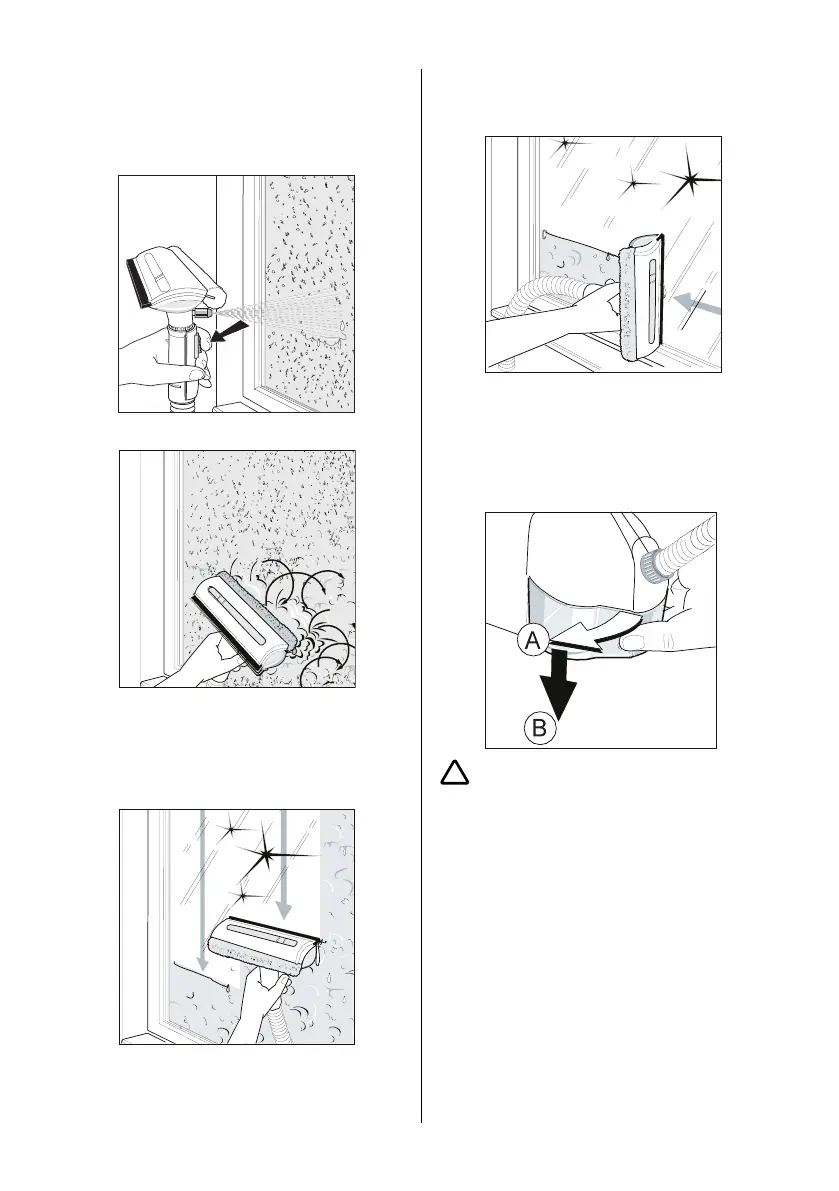 A

B