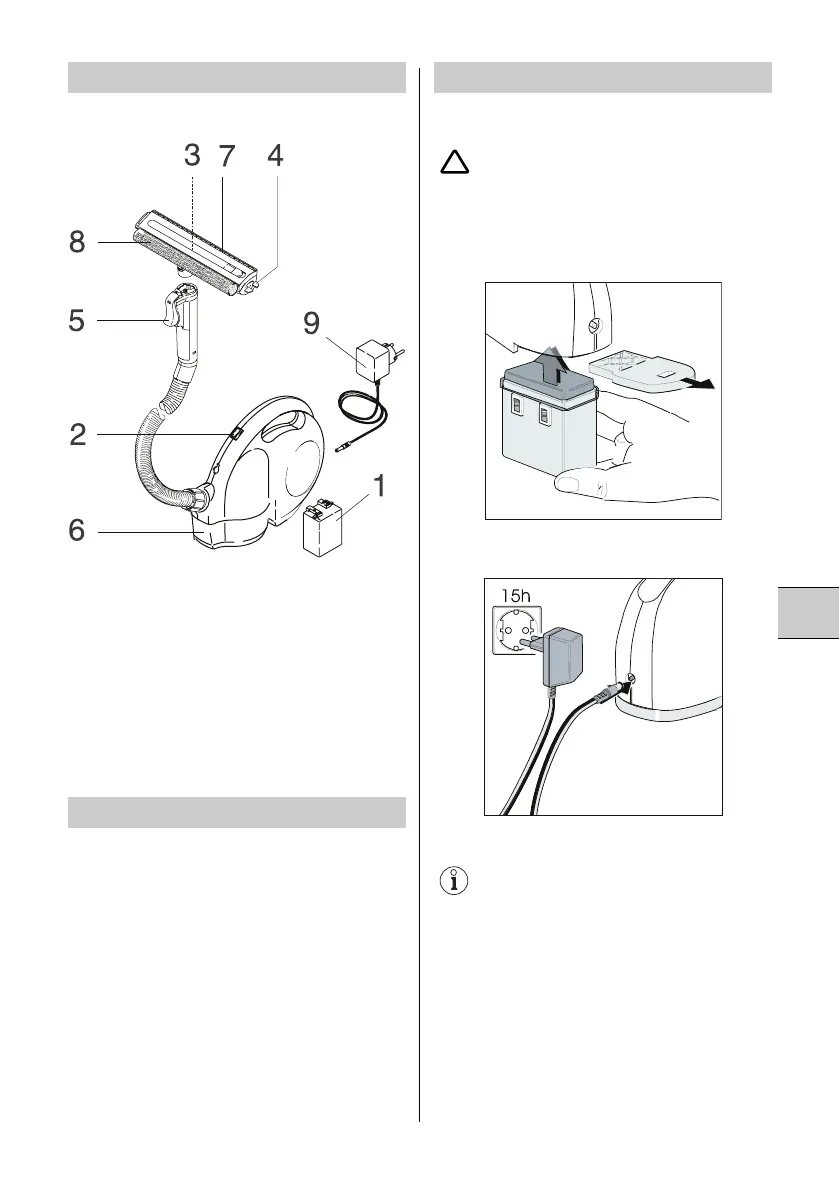 3 7 4

8

5

9

2

1

6

15h