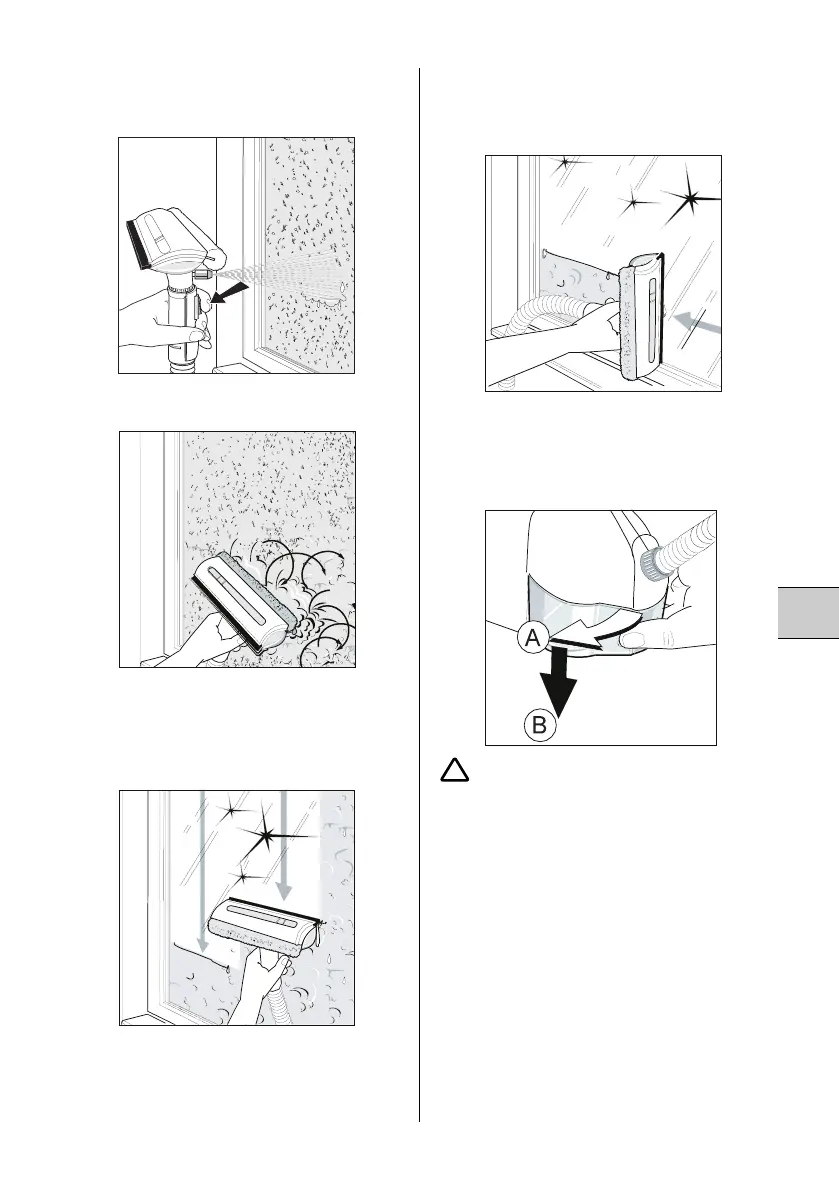 A

B