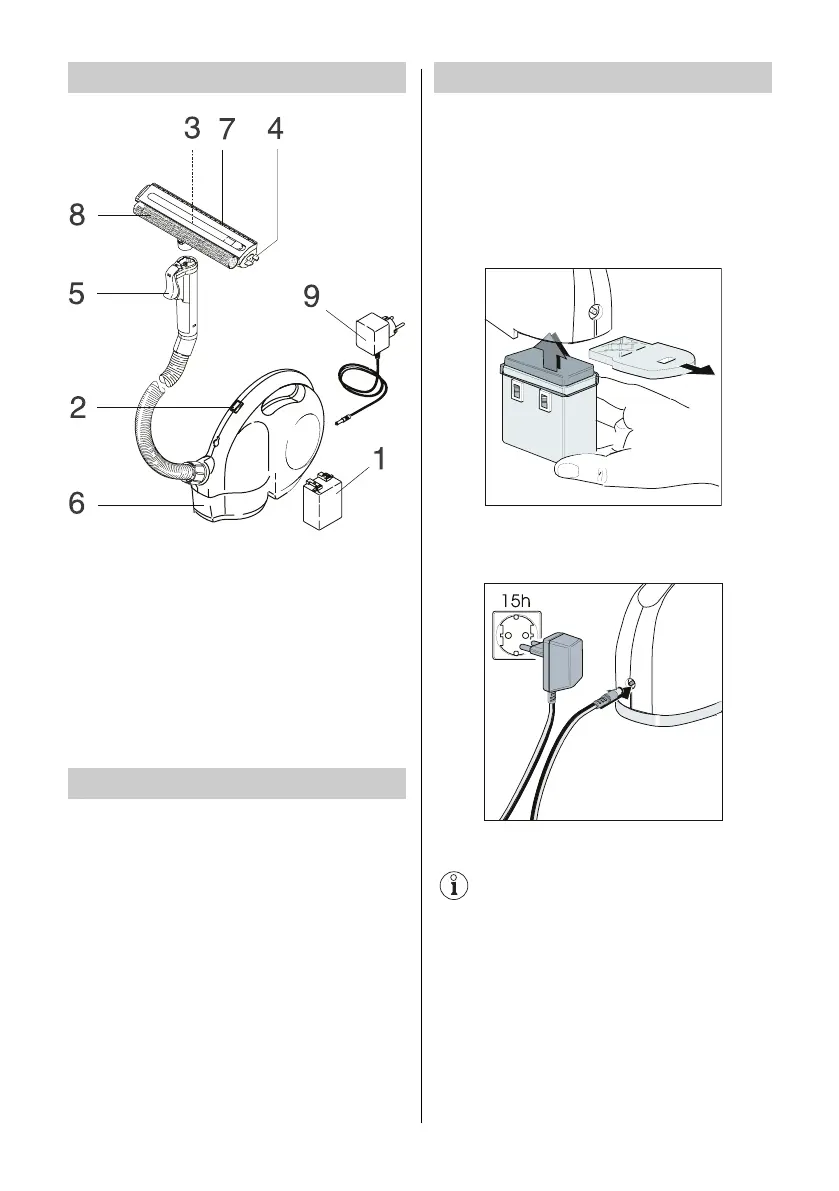 3 7 4

8

5

9

2

1

6

15h