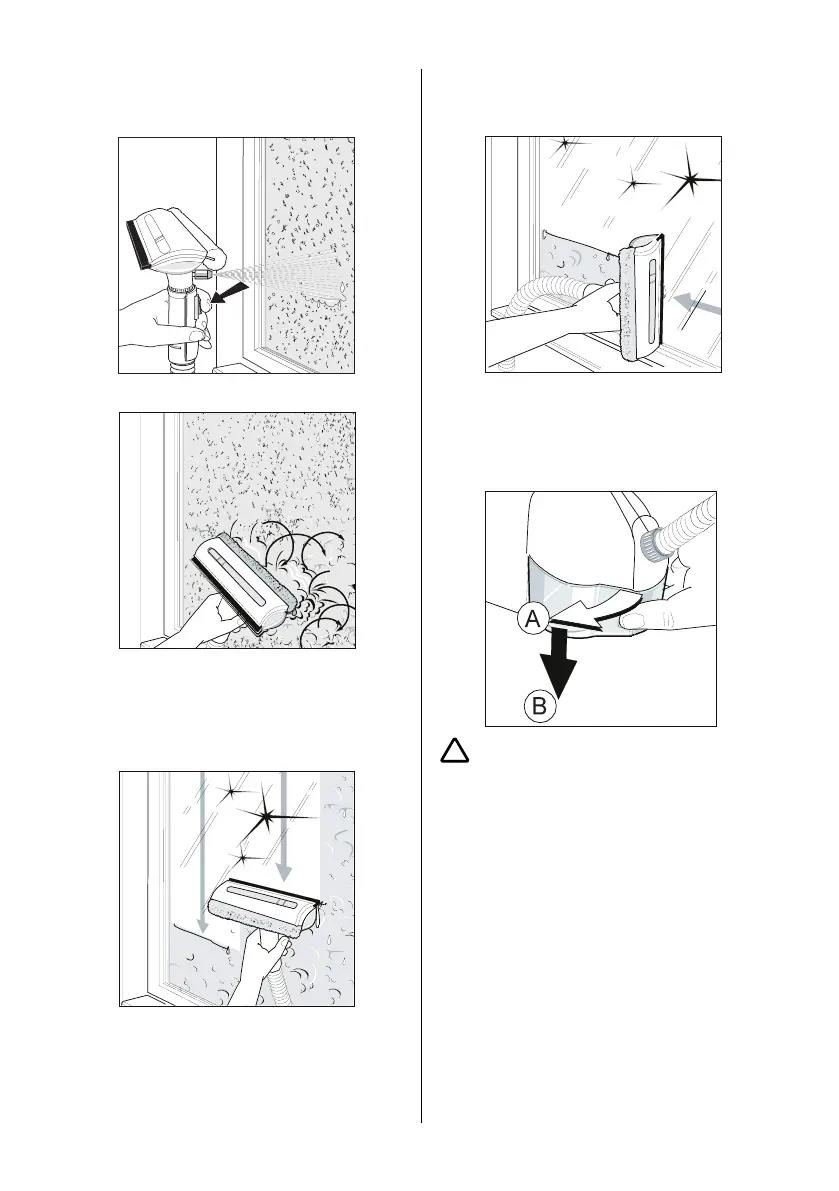 A

B