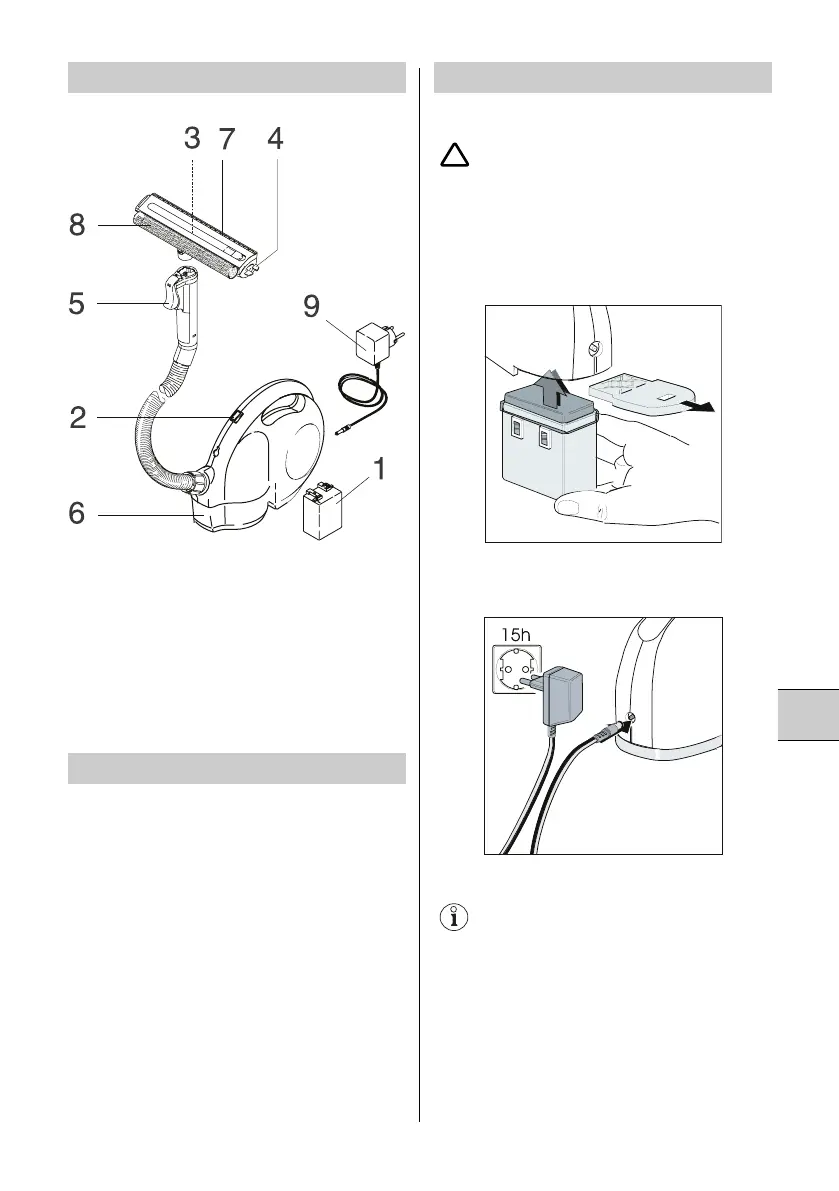 3 7 4
8
5
9
2
1
6

15h