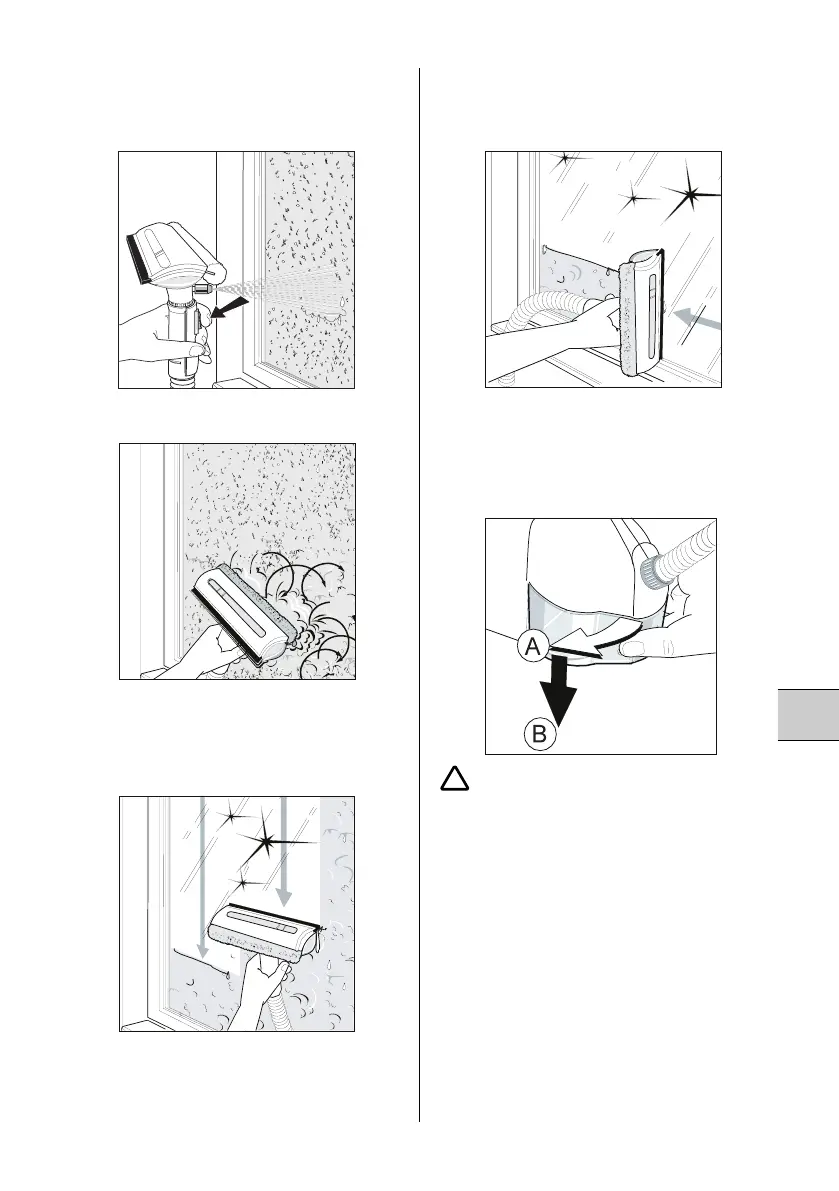 A

B