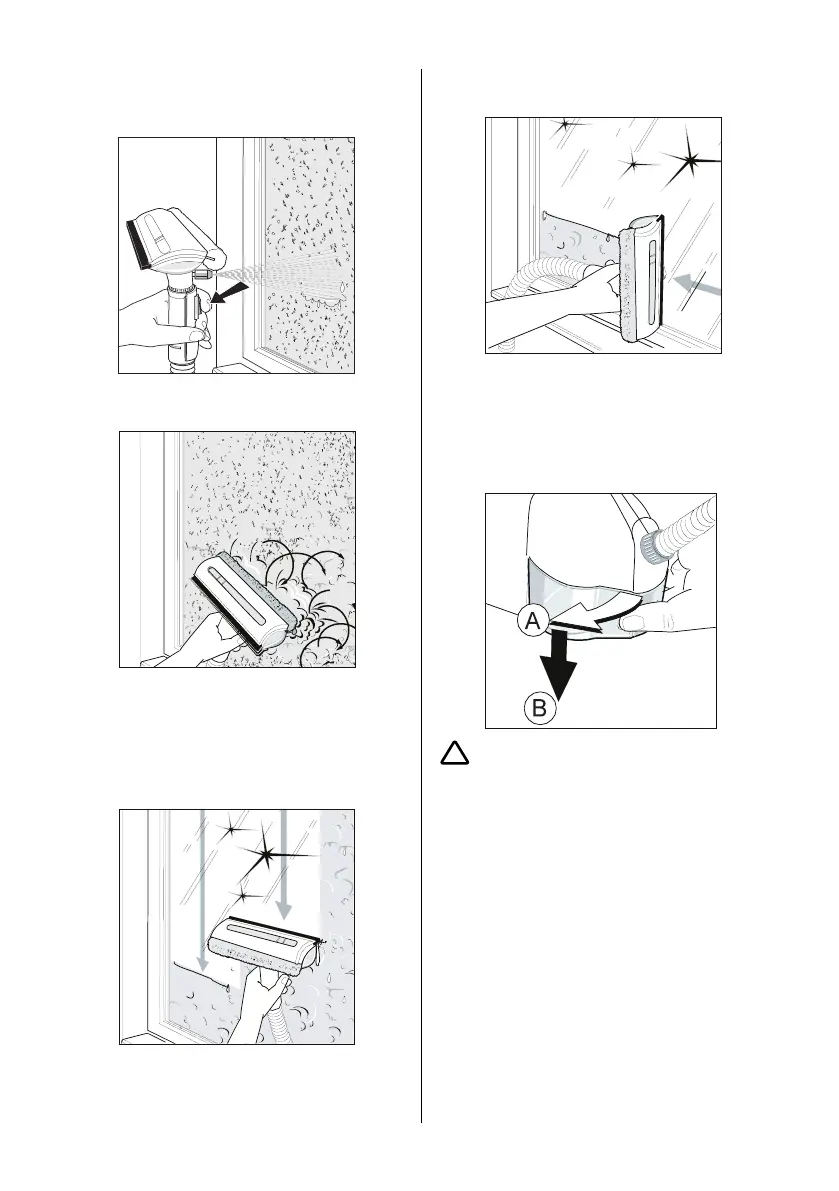 A

B