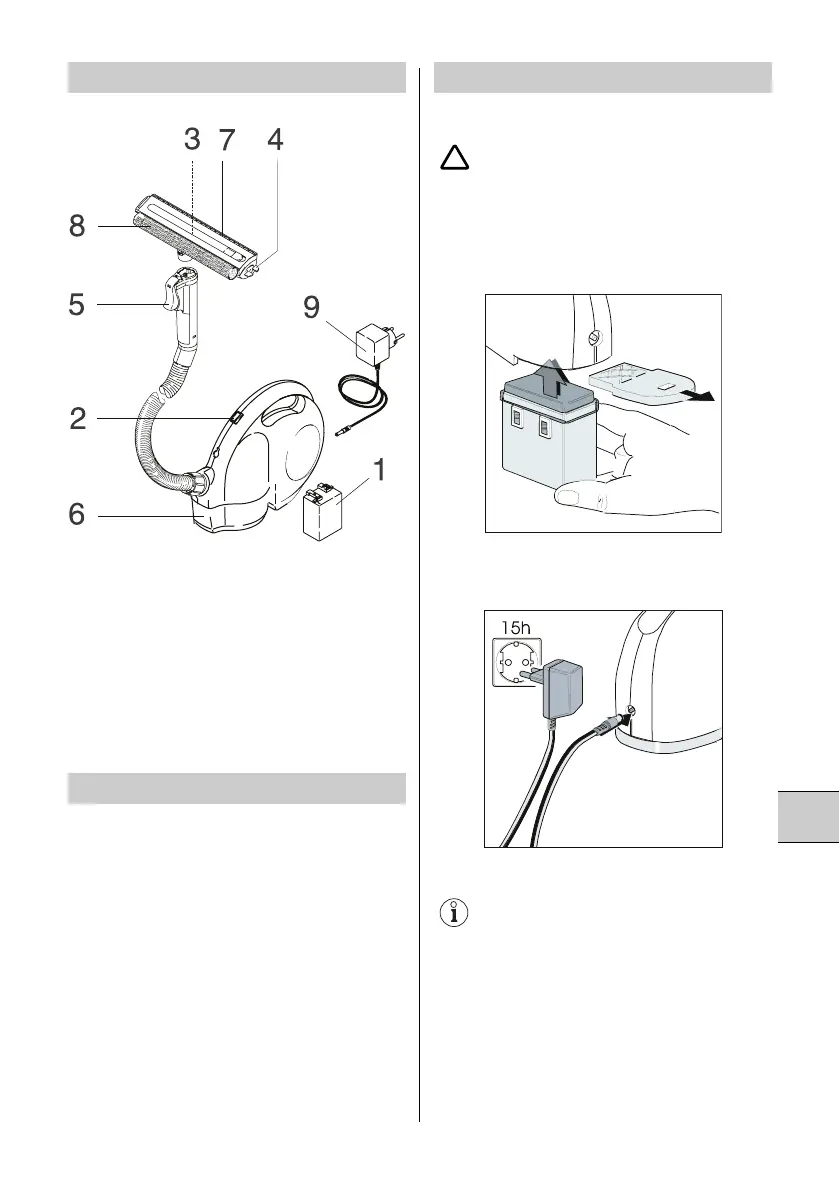 3 7 4

8

5

9

2

1

6

15h