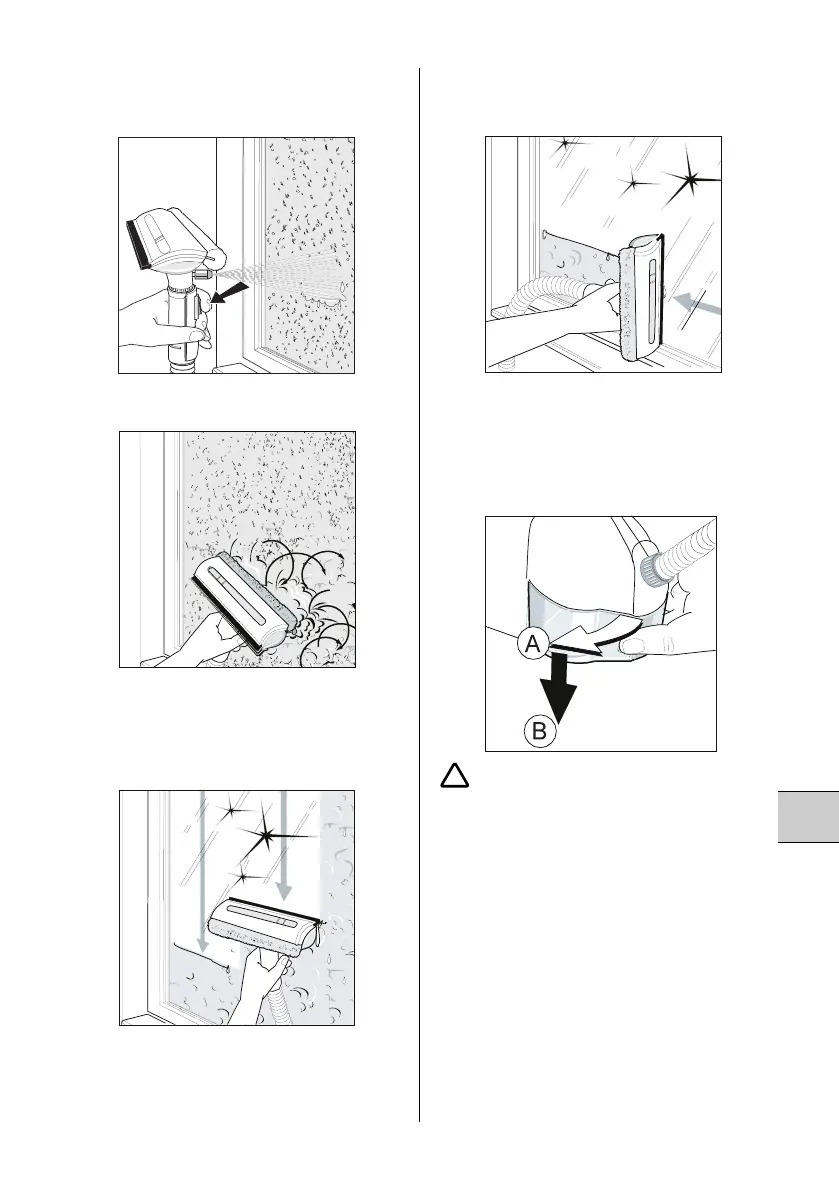 A

B