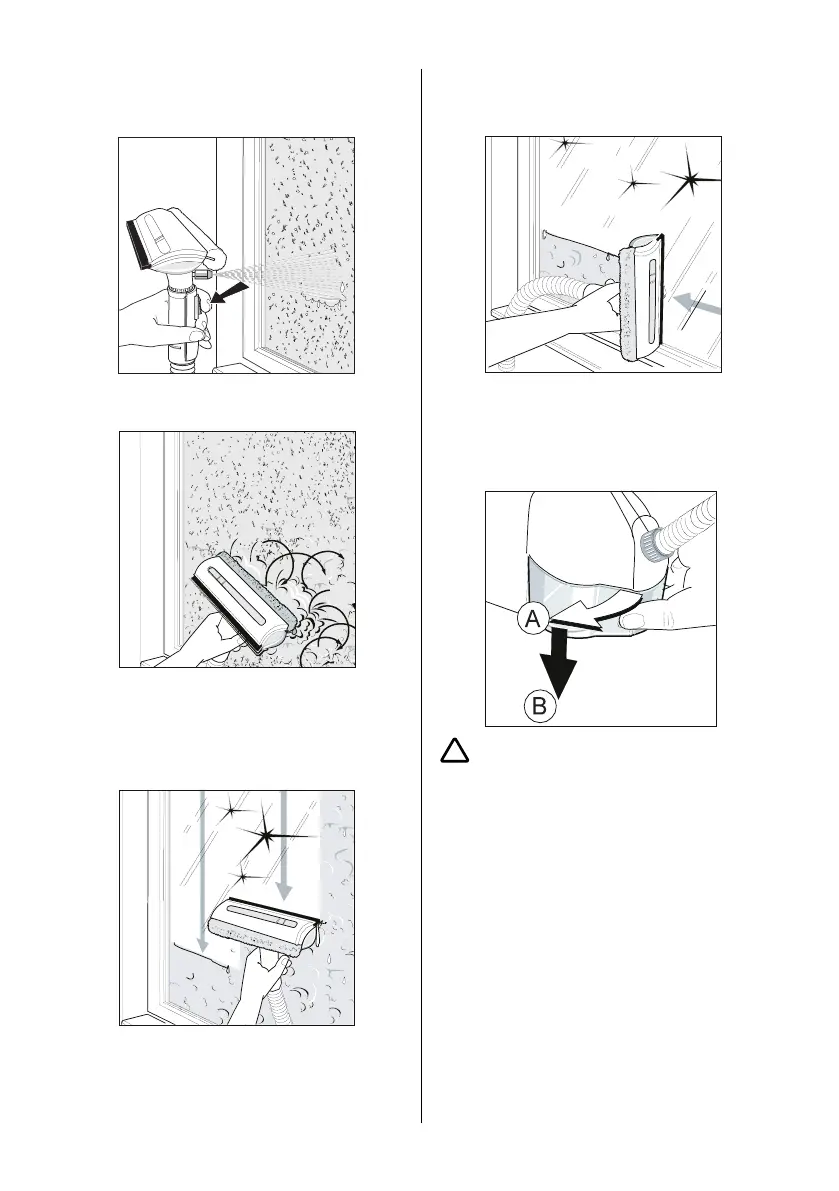 A

B