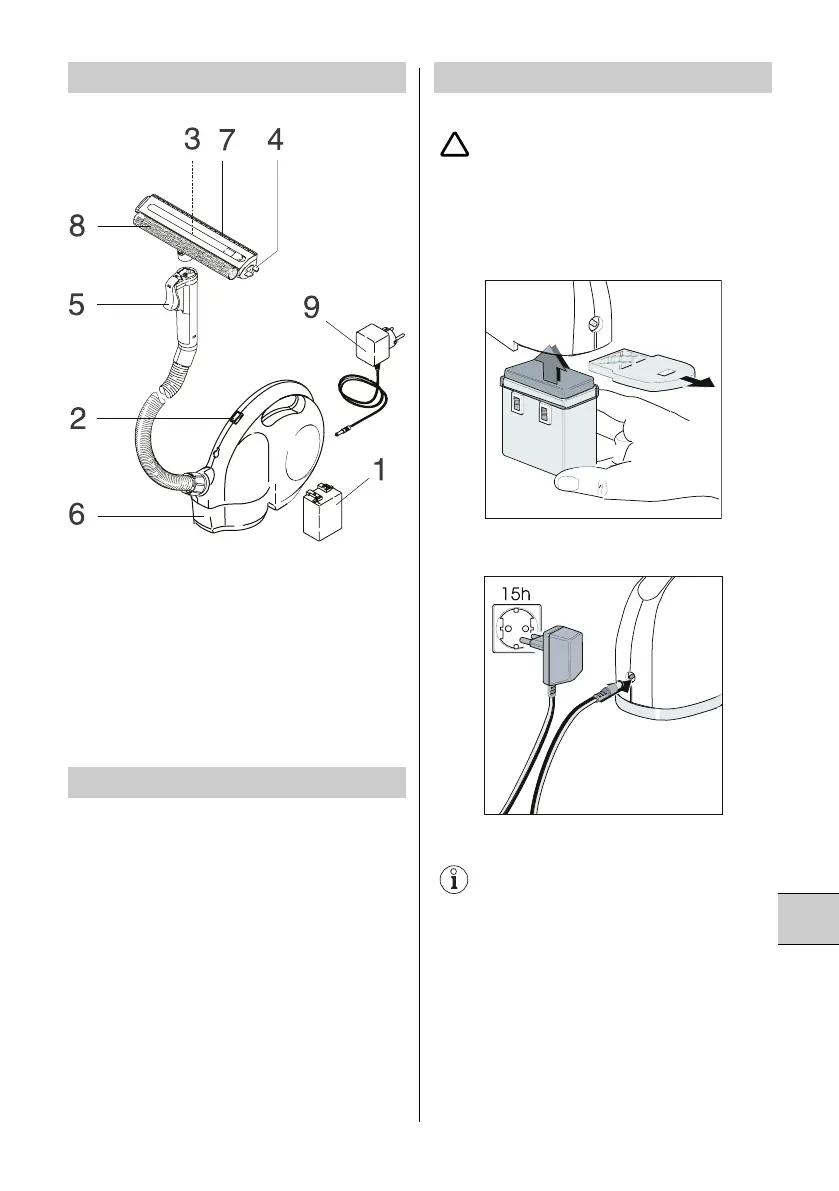 3 7 4

8

5

9

2

1

6

15h