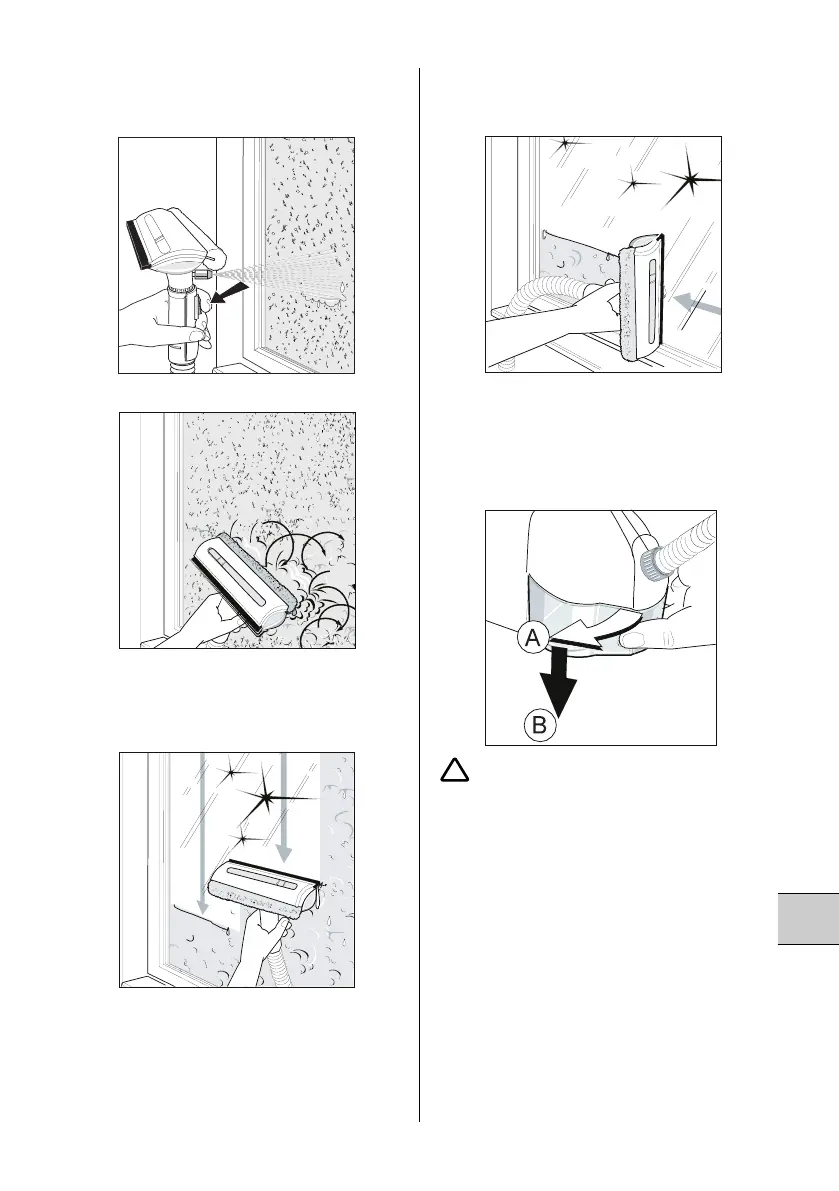 A

B