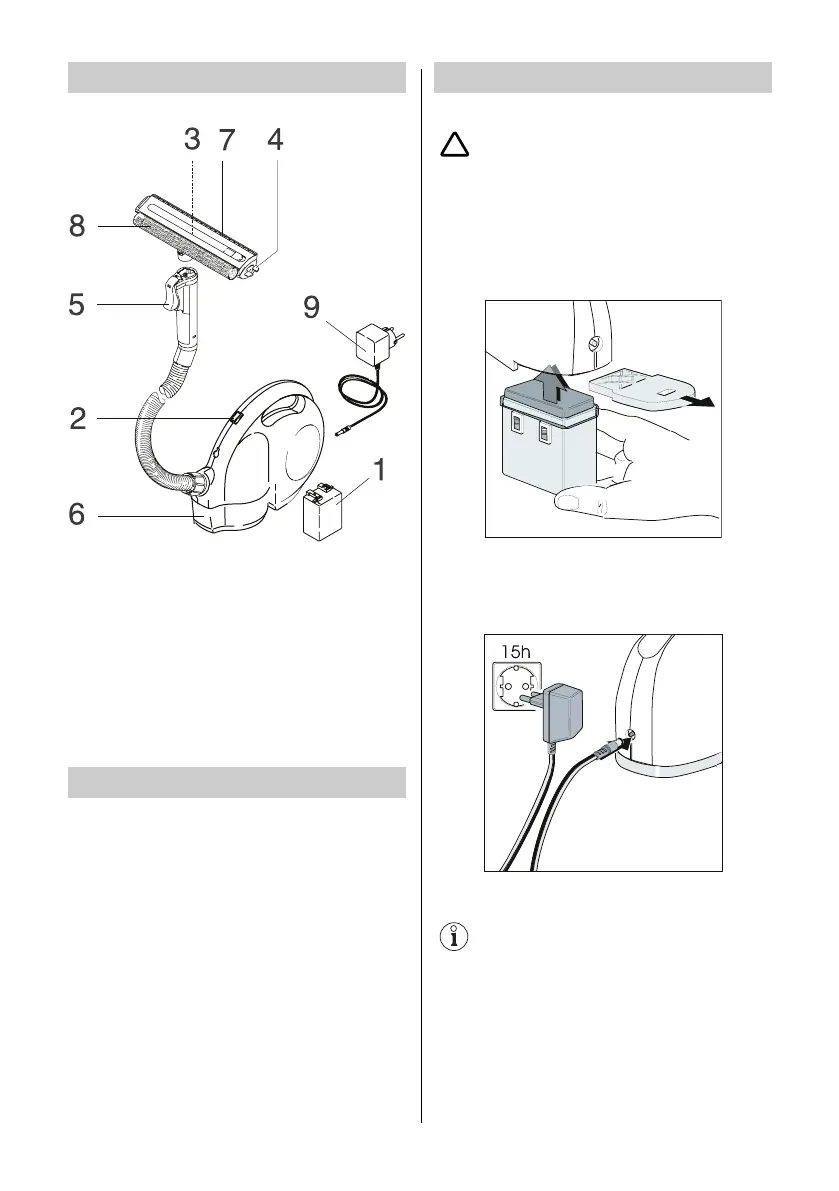 3 7 4

8

5

9

2

1

6

15h